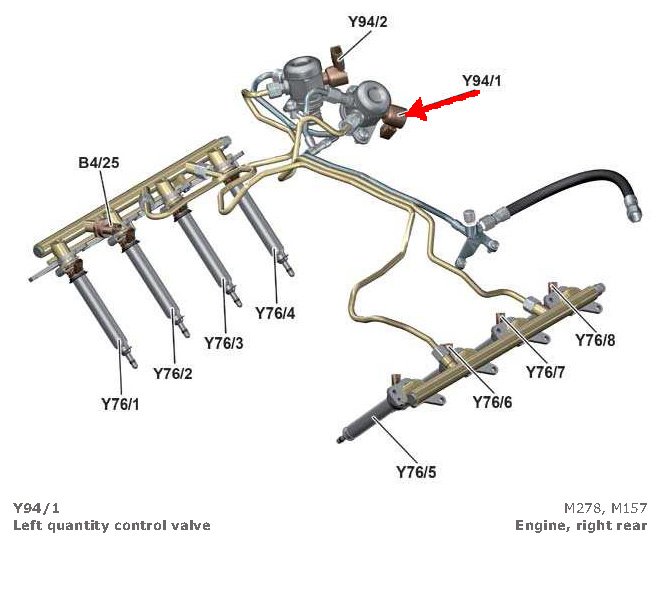 Y94/2

Y94/1

B4/25

Y76/4

Y76/3

Y76/2

Y76/1

Y76/8

Y76/7

Y76/6

Y76/5

Y94/1
Left quantity control valve

M278, M157
Engine, right rear