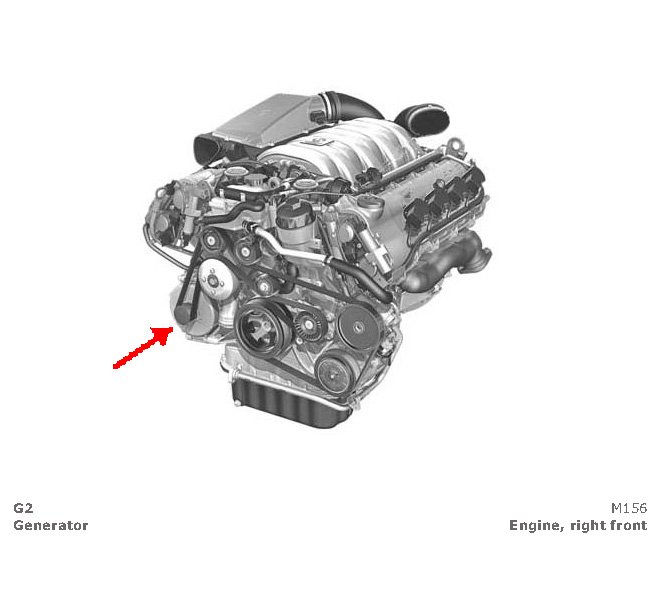 G2
Generator

M156
Engine, right front