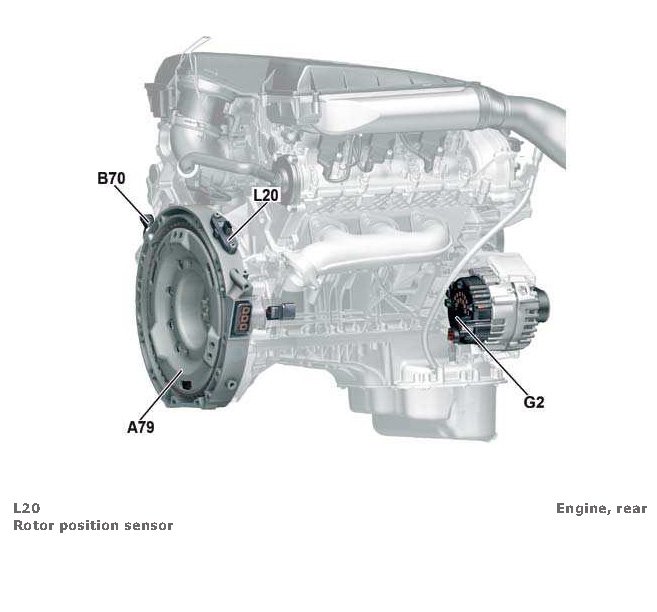 B70

L20

G2

A79

L20
Rotor position sensor

Engine, rear