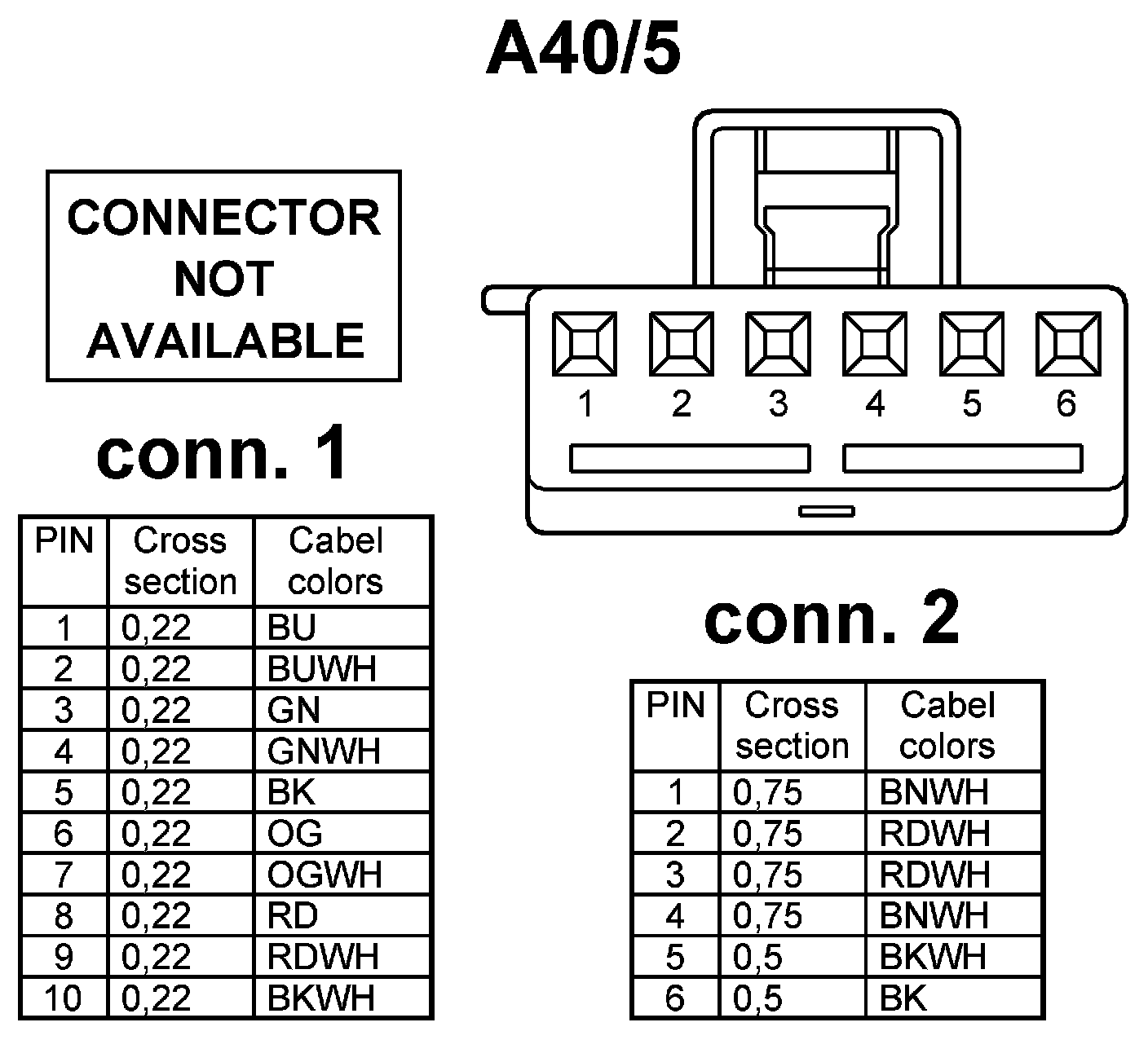 A40/5

CONNECTOR NOT AVAILABLE

1 2 3 4 5 6

conn. 1

| PIN | Cross section | Cabel colors |
|---|---|---|
| 1 | 0,22 | BU |
| 2 | 0,22 | BUWH |
| 3 | 0,22 | GN |
| 4 | 0,22 | GNWH |
| 5 | 0,22 | BK |
| 6 | 0,22 | OG |
| 7 | 0,22 | OGWH |
| 8 | 0,22 | RD |
| 9 | 0,22 | RDWH |
| 10 | 0,22 | BKWH |

conn. 2

| PIN | Cross section | Cabel colors |
|---|---|---|
| 1 | 0,75 | BNWH |
| 2 | 0,75 | RDWH |
| 3 | 0,75 | RDWH |
| 4 | 0,75 | BNWH |
| 5 | 0,5 | BKWH |
| 6 | 0,5 | BK |