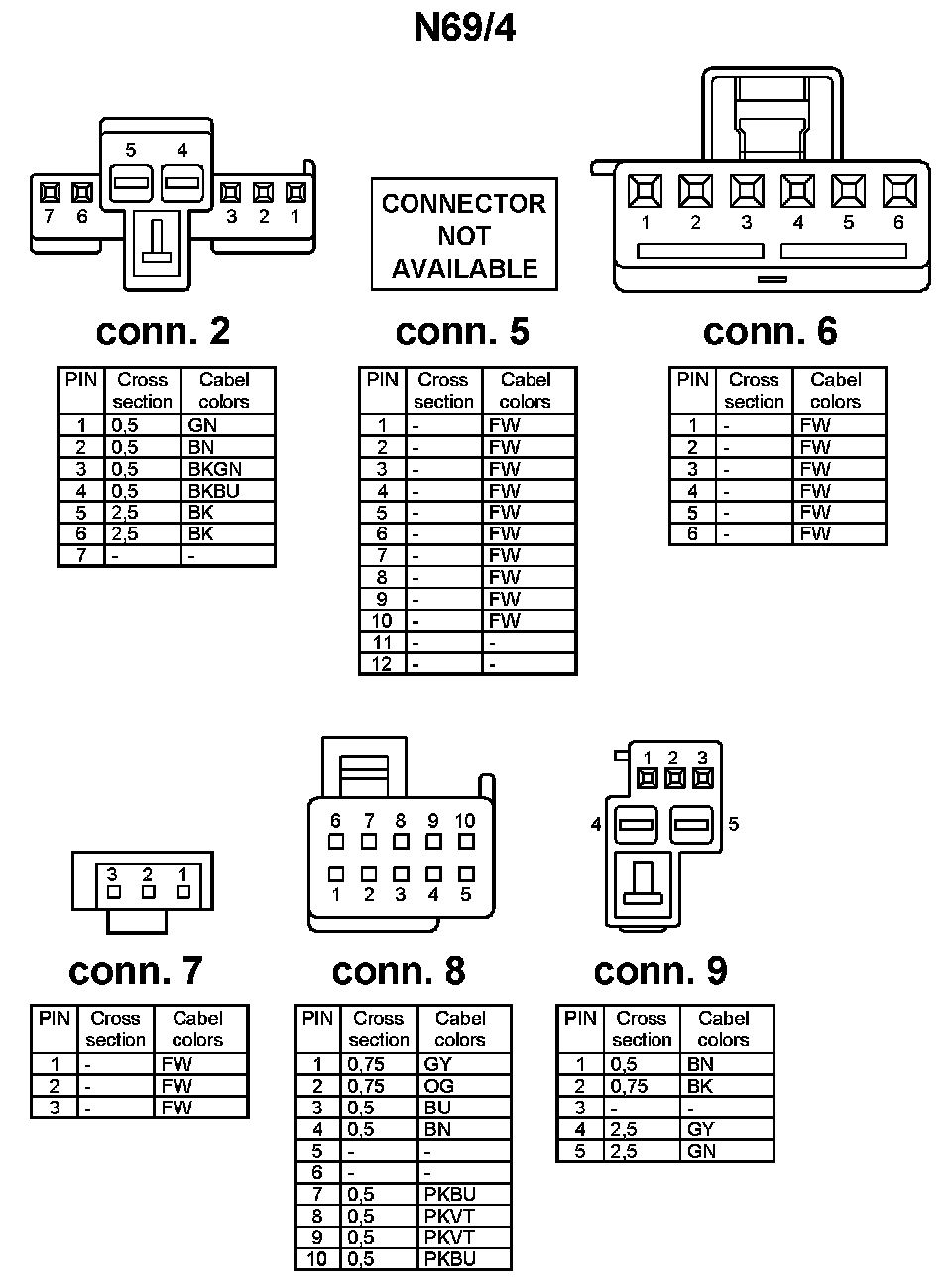 N69/4

5 4
7 6 3 2 1

conn. 2

| PIN | Cross section | Cabel colors |
|---|---|---|
| 1 | 0,5 | GN |
| 2 | 0,5 | BN |
| 3 | 0,5 | BKGN |
| 4 | 0,5 | BKBU |
| 5 | 2,5 | BK |
| 6 | 2,5 | BK |
| 7 | - | - |

CONNECTOR NOT AVAILABLE

conn. 5

| PIN | Cross section | Cabel colors |
|---|---|---|
| 1 | - | FW |
| 2 | - | FW |
| 3 | - | FW |
| 4 | - | FW |
| 5 | - | FW |
| 6 | - | FW |
| 7 | - | FW |
| 8 | - | FW |
| 9 | - | FW |
| 10 | - | FW |
| 11 | - | - |
| 12 | - | - |

1 2 3 4 5 6

conn. 6

| PIN | Cross section | Cabel colors |
|---|---|---|
| 1 | - | FW |
| 2 | - | FW |
| 3 | - | FW |
| 4 | - | FW |
| 5 | - | FW |
| 6 | - | FW |

3 2 1

conn. 7

| PIN | Cross section | Cabel colors |
|---|---|---|
| 1 | - | FW |
| 2 | - | FW |
| 3 | - | FW |

6 7 8 9 10
1 2 3 4 5

conn. 8

| PIN | Cross section | Cabel colors |
|---|---|---|
| 1 | 0,75 | GY |
| 2 | 0,75 | OG |
| 3 | 0,5 | BU |
| 4 | 0,5 | BN |
| 5 | - | - |
| 6 | - | - |
| 7 | 0,5 | PKBU |
| 8 | 0,5 | PKVT |
| 9 | 0,5 | PKVT |
| 10 | 0,5 | PKBU |

1 2 3
4 5

conn. 9

| PIN | Cross section | Cabel colors |
|---|---|---|
| 1 | 0,5 | BN |
| 2 | 0,75 | BK |
| 3 | - | - |
| 4 | 2,5 | GY |
| 5 | 2,5 | GN |