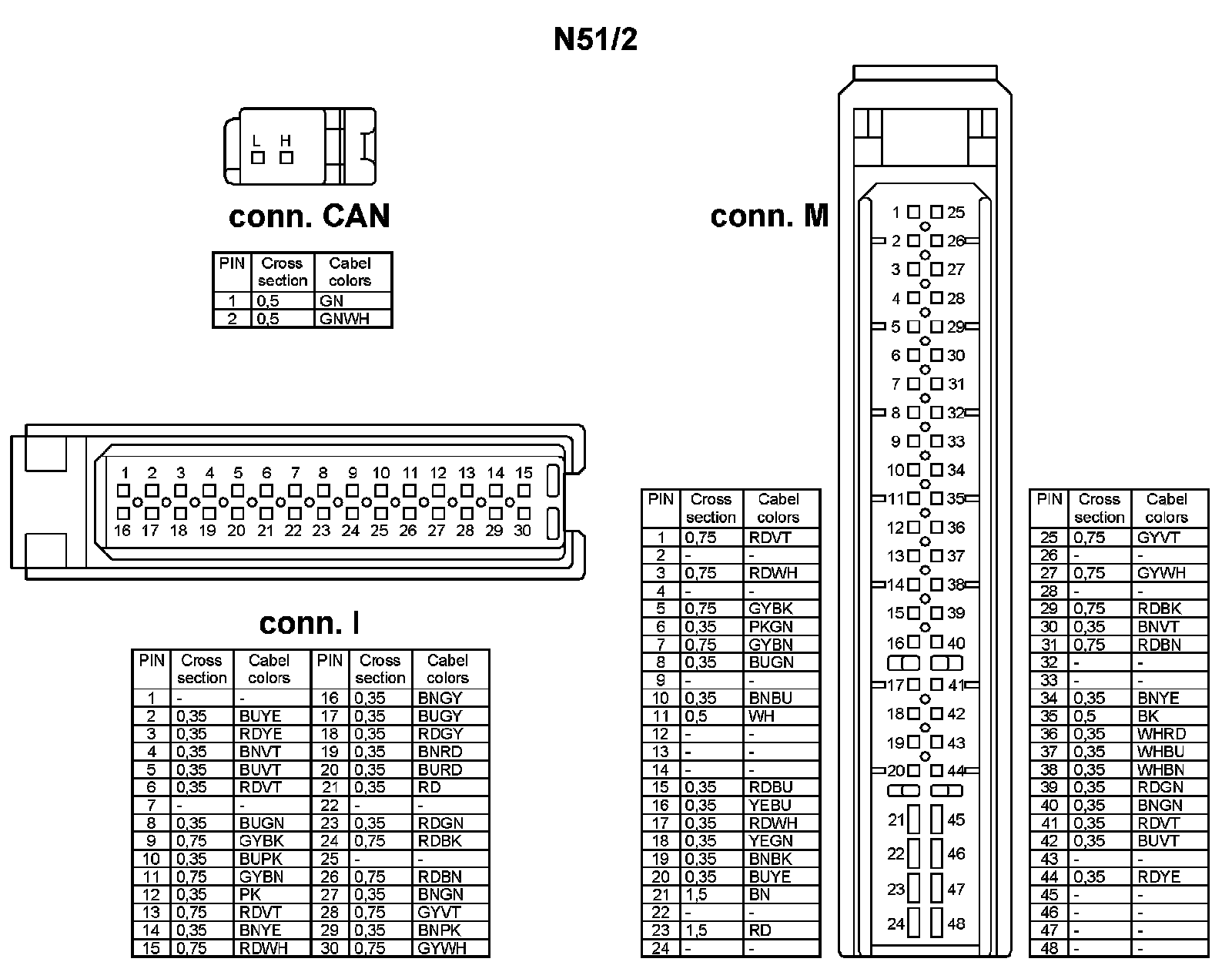 N51/2

L H

conn. CAN

| PIN | Cross section | Cabel colors |
|---|---|---|
| 1 | 0,5 | GN |
| 2 | 0,5 | GNWH |

1 2 3 4 5 6 7 8 9 10 11 12 13 14 15
16 17 18 19 20 21 22 23 24 25 26 27 28 29 30

conn. I

| PIN | Cross section | Cabel colors | PIN | Cross section | Cabel colors |
|---|---|---|---|---|---|
| 1 | - | - | 16 | 0,35 | BNGY |
| 2 | 0,35 | BUYE | 17 | 0,35 | BUGY |
| 3 | 0,35 | RDYE | 18 | 0,35 | RDGY |
| 4 | 0,35 | BNVT | 19 | 0,35 | BNRD |
| 5 | 0,35 | BUVT | 20 | 0,35 | BURD |
| 6 | 0,35 | RDVT | 21 | 0,35 | RD |
| 7 | - | - | 22 | - | - |
| 8 | 0,35 | BUGN | 23 | 0,35 | RDGN |
| 9 | 0,75 | GYBK | 24 | 0,75 | RDBK |
| 10 | 0,35 | BUPK | 25 | - | - |
| 11 | 0,75 | GYBN | 26 | 0,75 | RDBN |
| 12 | 0,35 | PK | 27 | 0,35 | BNGN |
| 13 | 0,75 | RDVT | 28 | 0,75 | GYVT |
| 14 | 0,35 | BNYE | 29 | 0,35 | BNPK |
| 15 | 0,75 | RDWH | 30 | 0,75 | GYWH |

conn. M

1 25 2 26 3 27 4 28 5 29 6 30 7 31 8 32 9 33 10 34 11 35 12 36 13 37 14 38 15 39 16 40 17 41 18 42 19 43 20 44 21 45 22 46 23 47 24 48

| PIN | Cross section | Cabel colors |
|---|---|---|
| 1 | 0,75 | RDVT |
| 2 | - | - |
| 3 | 0,75 | RDWH |
| 4 | - | - |
| 5 | 0,75 | GYBK |
| 6 | 0,35 | PKGN |
| 7 | 0,75 | GYBN |
| 8 | 0,35 | BUGN |
| 9 | - | - |
| 10 | 0,35 | BNBU |
| 11 | 0,5 | WH |
| 12 | - | - |
| 13 | - | - |
| 14 | - | - |
| 15 | 0,35 | RDBU |
| 16 | 0,35 | YEBU |
| 17 | 0,35 | RDWH |
| 18 | 0,35 | YEGN |
| 19 | 0,35 | BNBK |
| 20 | 0,35 | BUYE |
| 21 | 1,5 | BN |
| 22 | - | - |
| 23 | 1,5 | RD |
| 24 | - | - |

| PIN | Cross section | Cabel colors |
|---|---|---|
| 25 | 0,75 | GYVT |
| 26 | - | - |
| 27 | 0,75 | GYWH |
| 28 | - | - |
| 29 | 0,75 | RDBK |
| 30 | 0,35 | BNVT |
| 31 | 0,75 | RDBN |
| 32 | - | - |
| 33 | - | - |
| 34 | 0,35 | BNYE |
| 35 | 0,5 | BK |
| 36 | 0,35 | WHRD |
| 37 | 0,35 | WHBU |
| 38 | 0,35 | WHBN |
| 39 | 0,35 | RDGN |
| 40 | 0,35 | BNGN |
| 41 | 0,35 | RDVT |
| 42 | 0,35 | BUVT |
| 43 | - | - |
| 44 | 0,35 | RDYE |
| 45 | - | - |
| 46 | - | - |
| 47 | - | - |
| 48 | - | - |