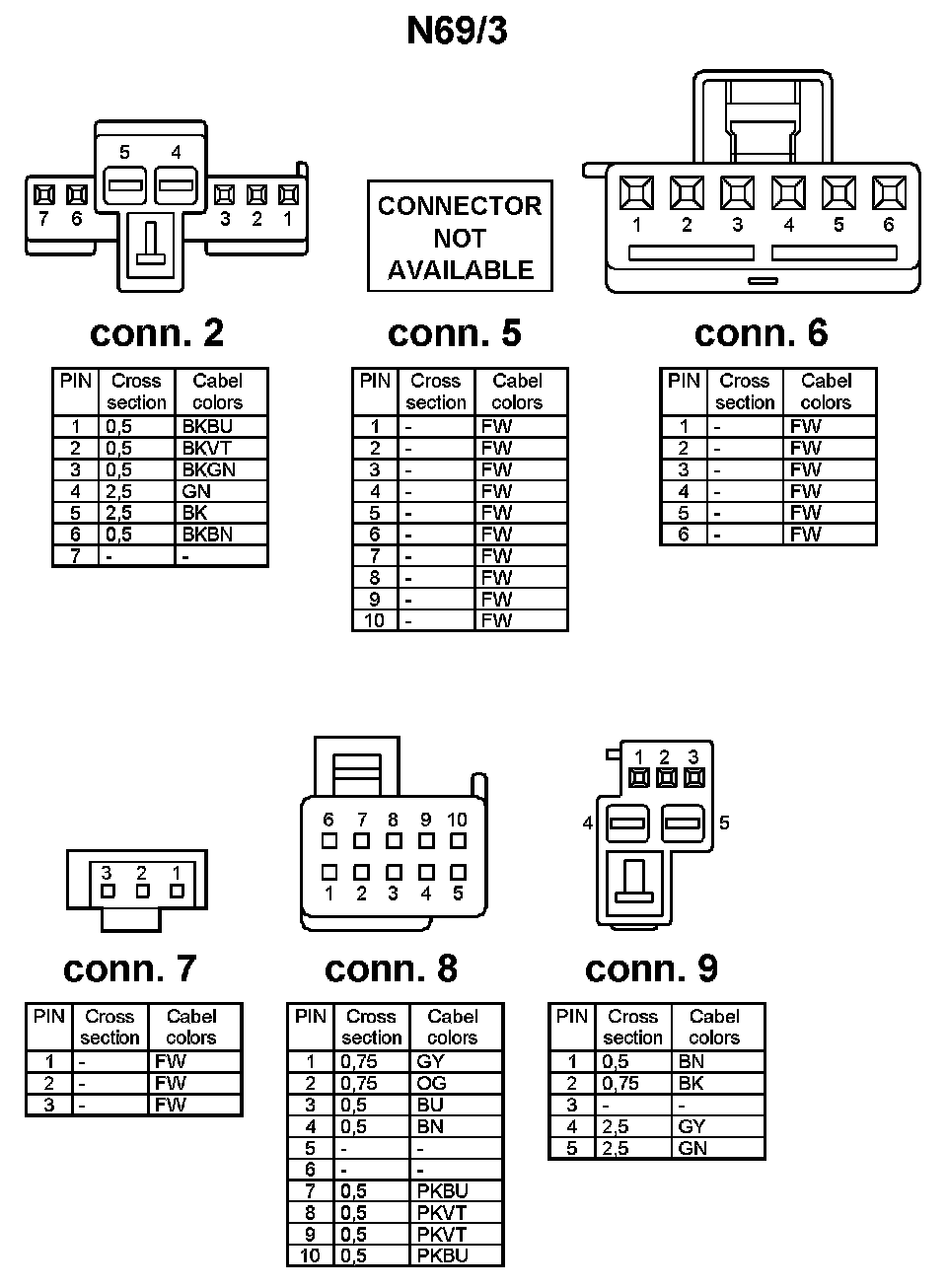 N69/3

5 4
7 6
3 2 1

CONNECTOR NOT AVAILABLE

1 2 3 4 5 6

conn. 2

| PIN | Cross section | Cabel colors |
|---|---|---|
| 1 | 0,5 | BKBU |
| 2 | 0,5 | BKVT |
| 3 | 0,5 | BKGN |
| 4 | 2,5 | GN |
| 5 | 2,5 | BK |
| 6 | 0,5 | BKBN |
| 7 | - | - |

conn. 5

| PIN | Cross section | Cabel colors |
|---|---|---|
| 1 | - | FW |
| 2 | - | FW |
| 3 | - | FW |
| 4 | - | FW |
| 5 | - | FW |
| 6 | - | FW |
| 7 | - | FW |
| 8 | - | FW |
| 9 | - | FW |
| 10 | - | FW |

conn. 6

| PIN | Cross section | Cabel colors |
|---|---|---|
| 1 | - | FW |
| 2 | - | FW |
| 3 | - | FW |
| 4 | - | FW |
| 5 | - | FW |
| 6 | - | FW |

3 2 1

6 7 8 9 10
1 2 3 4 5

1 2 3
4 5

conn. 7

| PIN | Cross section | Cabel colors |
|---|---|---|
| 1 | - | FW |
| 2 | - | FW |
| 3 | - | FW |

conn. 8

| PIN | Cross section | Cabel colors |
|---|---|---|
| 1 | 0,75 | GY |
| 2 | 0,75 | OG |
| 3 | 0,5 | BU |
| 4 | 0,5 | BN |
| 5 | - | - |
| 6 | - | - |
| 7 | 0,5 | PKBU |
| 8 | 0,5 | PKVT |
| 9 | 0,5 | PKVT |
| 10 | 0,5 | PKBU |

conn. 9

| PIN | Cross section | Cabel colors |
|---|---|---|
| 1 | 0,5 | BN |
| 2 | 0,75 | BK |
| 3 | - | - |
| 4 | 2,5 | GY |
| 5 | 2,5 | GN |