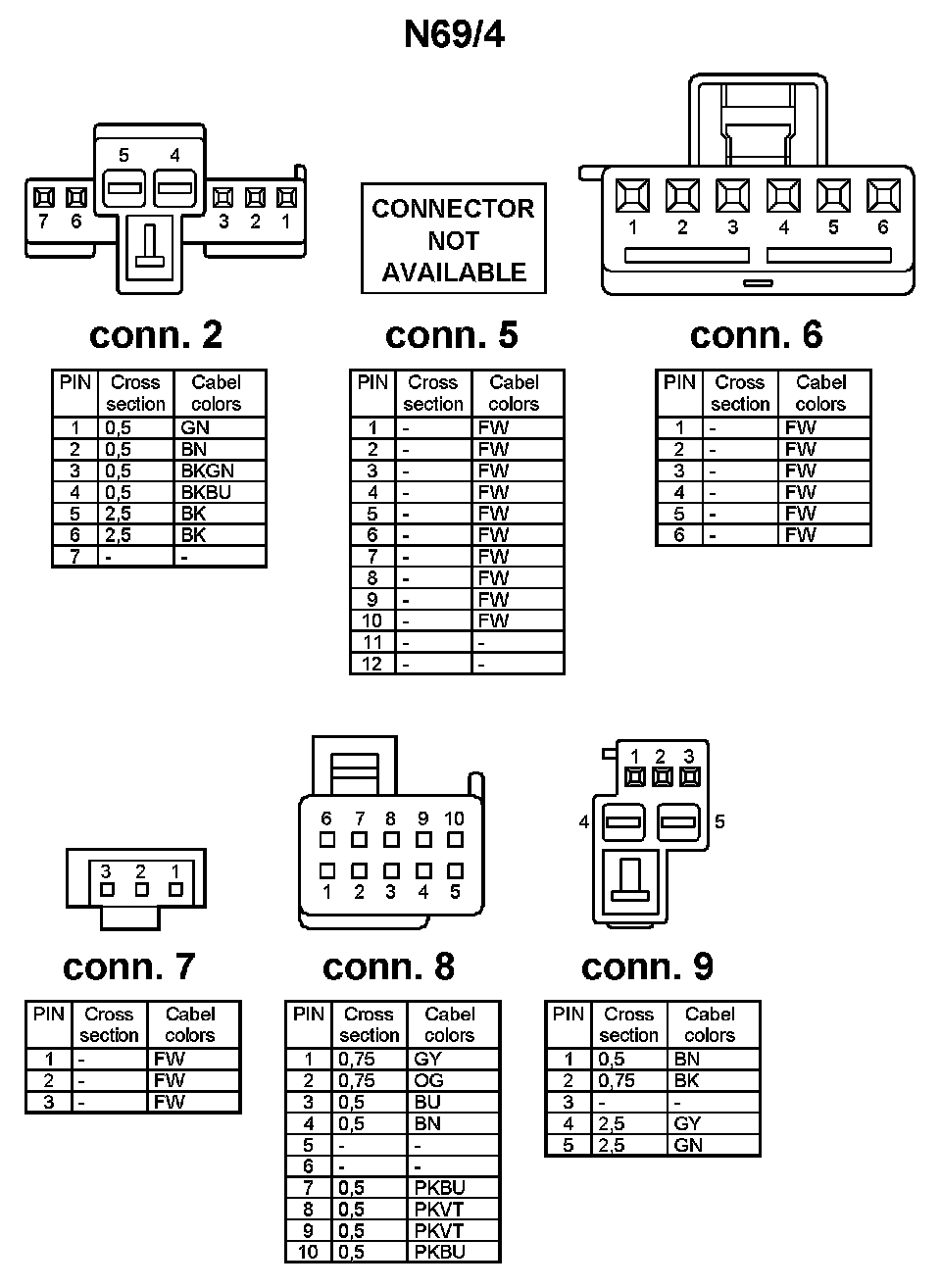 N69/4

5 4
7 6 3 2 1

CONNECTOR NOT AVAILABLE

1 2 3 4 5 6

conn. 2

| PIN | Cross section | Cabel colors |
|---|---|---|
| 1 | 0,5 | GN |
| 2 | 0,5 | BN |
| 3 | 0,5 | BKGN |
| 4 | 0,5 | BKBU |
| 5 | 2,5 | BK |
| 6 | 2,5 | BK |
| 7 | - | - |

conn. 5

| PIN | Cross section | Cabel colors |
|---|---|---|
| 1 | - | FW |
| 2 | - | FW |
| 3 | - | FW |
| 4 | - | FW |
| 5 | - | FW |
| 6 | - | FW |
| 7 | - | FW |
| 8 | - | FW |
| 9 | - | FW |
| 10 | - | FW |
| 11 | - | - |
| 12 | - | - |

conn. 6

| PIN | Cross section | Cabel colors |
|---|---|---|
| 1 | - | FW |
| 2 | - | FW |
| 3 | - | FW |
| 4 | - | FW |
| 5 | - | FW |
| 6 | - | FW |

3 2 1

6 7 8 9 10
1 2 3 4 5

1 2 3
4 5

conn. 7

| PIN | Cross section | Cabel colors |
|---|---|---|
| 1 | - | FW |
| 2 | - | FW |
| 3 | - | FW |

conn. 8

| PIN | Cross section | Cabel colors |
|---|---|---|
| 1 | 0,75 | GY |
| 2 | 0,75 | OG |
| 3 | 0,5 | BU |
| 4 | 0,5 | BN |
| 5 | - | - |
| 6 | - | - |
| 7 | 0,5 | PKBU |
| 8 | 0,5 | PKVT |
| 9 | 0,5 | PKVT |
| 10 | 0,5 | PKBU |

conn. 9

| PIN | Cross section | Cabel colors |
|---|---|---|
| 1 | 0,5 | BN |
| 2 | 0,75 | BK |
| 3 | - | - |
| 4 | 2,5 | GY |
| 5 | 2,5 | GN |