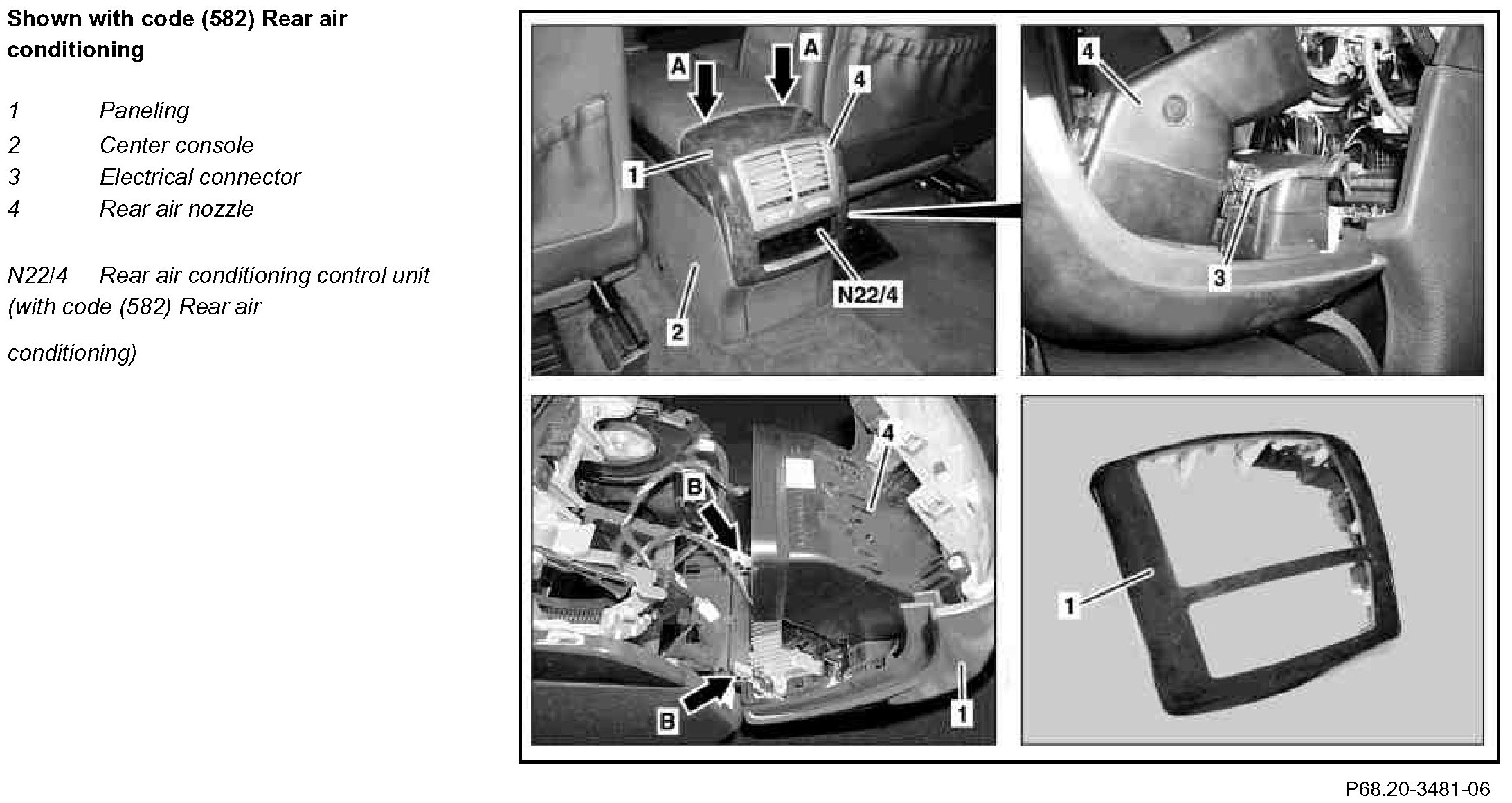 Shown with code (582) Rear air conditioning

1 Paneling
2 Center console
3 Electrical connector
4 Rear air nozzle

N22/4 Rear air conditioning control unit (with code (582) Rear air

conditioning)

A
A
4
1
N22/4
2

4
3

B
4
B
1

1

P68.20-3481-06