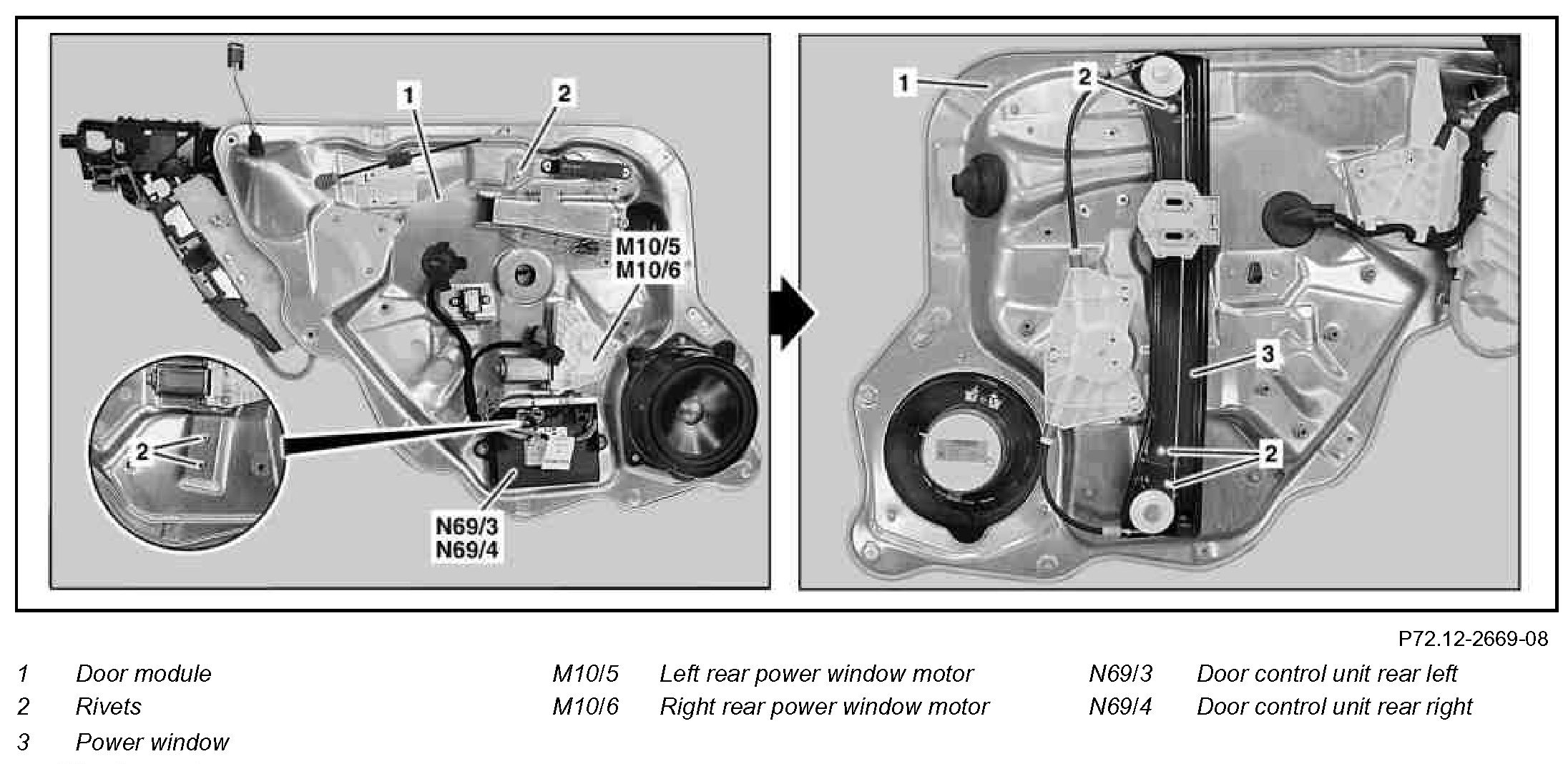 1

2

M10/5
M10/6

2

N69/3
N69/4

1

2

3

2

P72.12-2669-08

1 Door module
2 Rivets
3 Power window

M10/5 Left rear power window motor
M10/6 Right rear power window motor

N69/3 Door control unit rear left
N69/4 Door control unit rear right