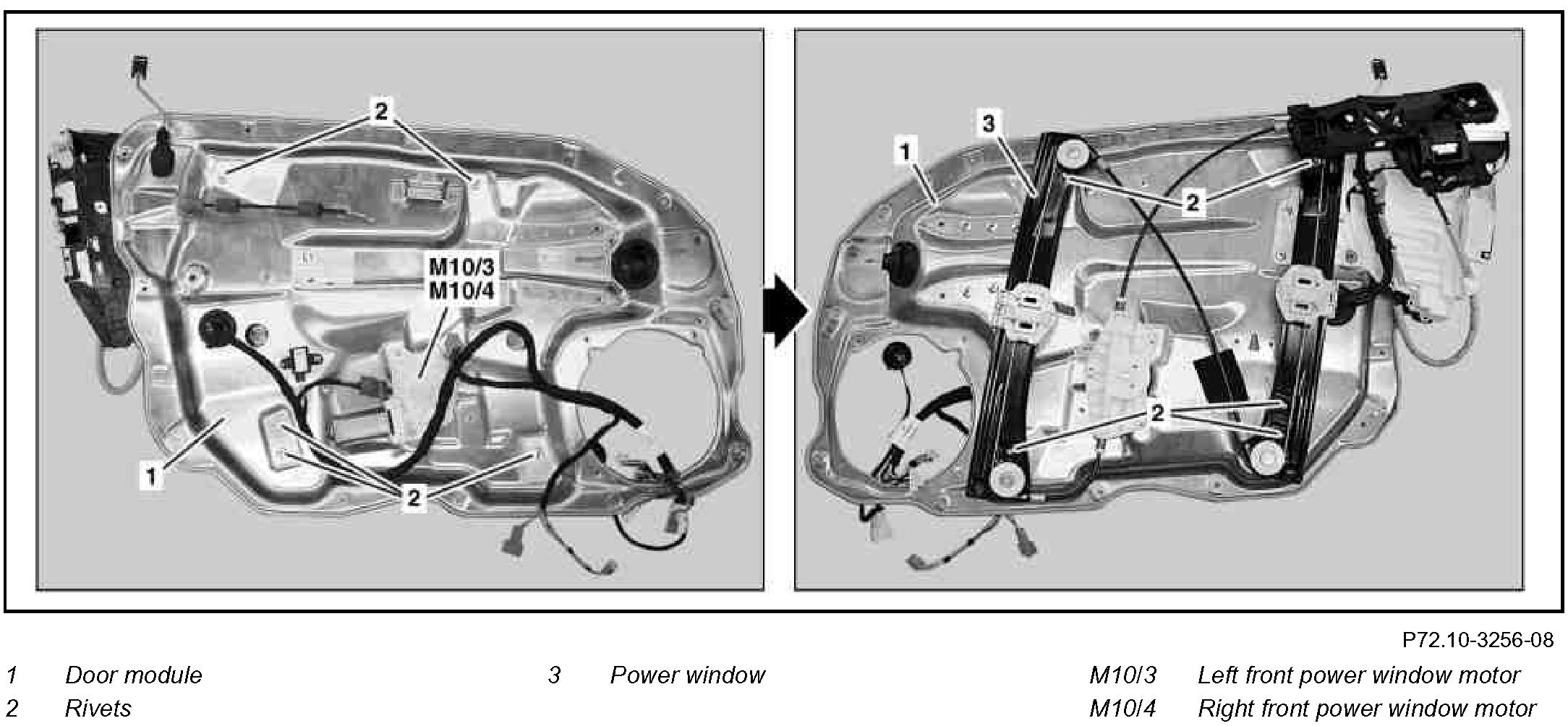 2

M10/3
M10/4

1

2

3

1

2

2

P72.10-3256-08

1 Door module
2 Rivets

3 Power window

M10/3 Left front power window motor
M10/4 Right front power window motor