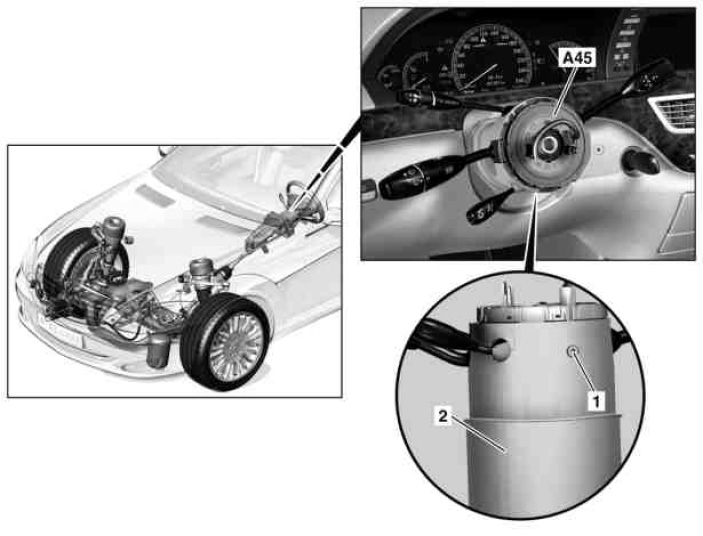 A45

1

2