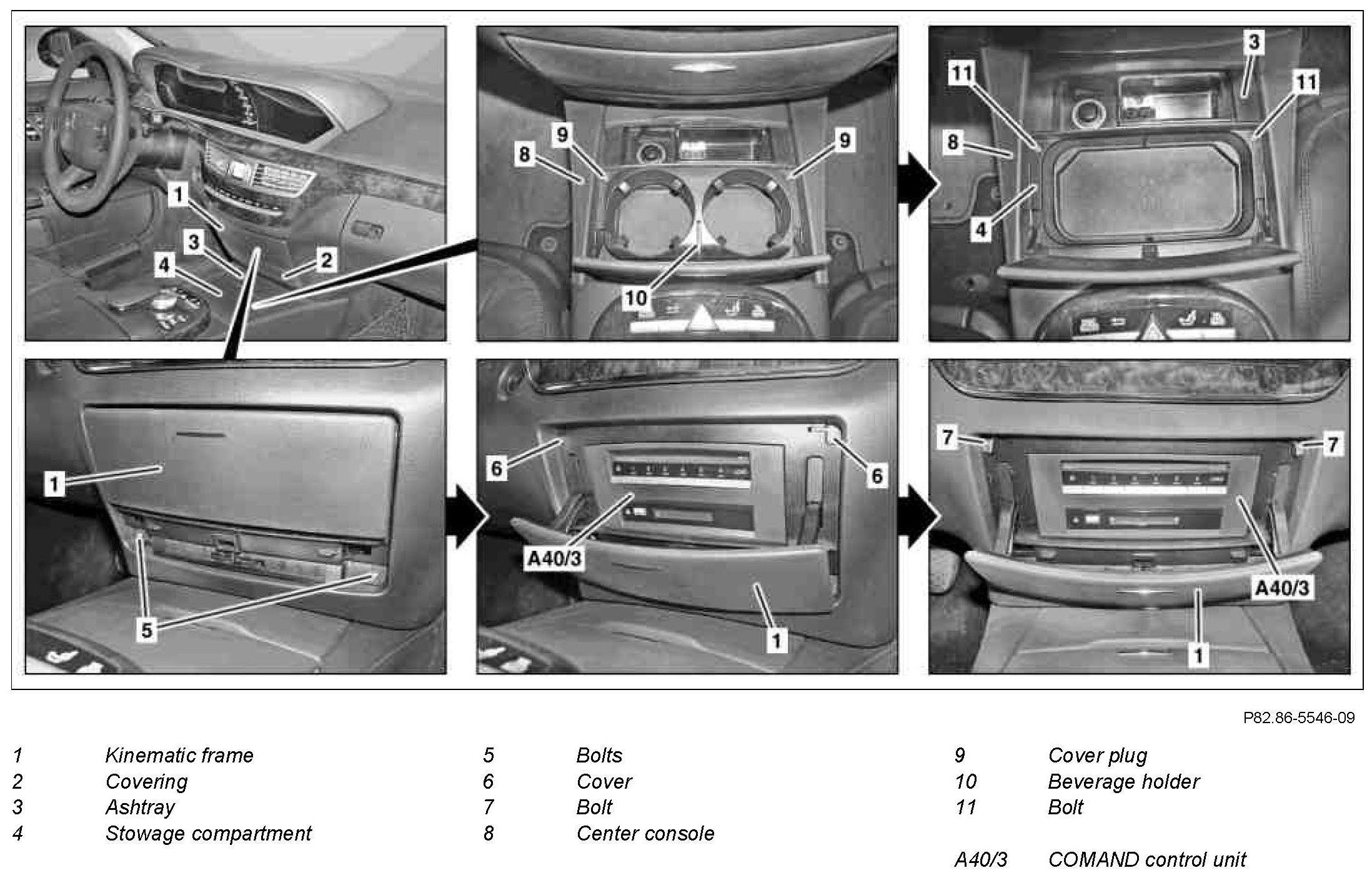 1
3
4
2

9
8
9
10

3
11
11
8
4

1
5

6
6
A40/3
1

7
7
A40/3
1

P82.86-5546-09

1 Kinematic frame
2 Covering
3 Ashtray
4 Stowage compartment

5 Bolts
6 Cover
7 Bolt
8 Center console

9 Cover plug
10 Beverage holder
11 Bolt

A40/3 COMAND control unit