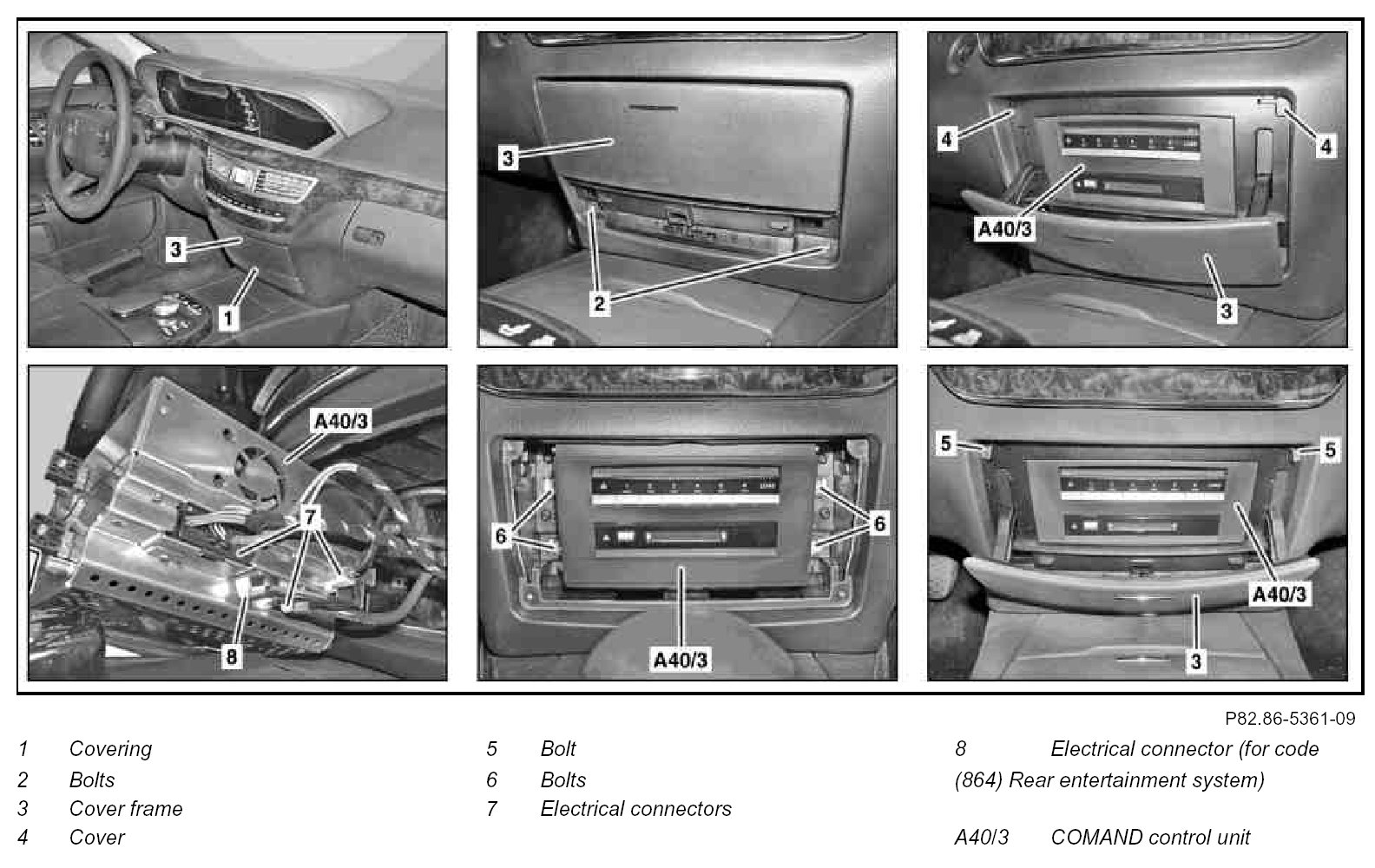 3
1
3
2
4
4
A40/3
3
A40/3
7
8
6
6
A40/3
5
5
A40/3
3

P82.86-5361-09

1 Covering
2 Bolts
3 Cover frame
4 Cover

5 Bolt
6 Bolts
7 Electrical connectors

8 Electrical connector (for code (864) Rear entertainment system)

A40/3 COMAND control unit