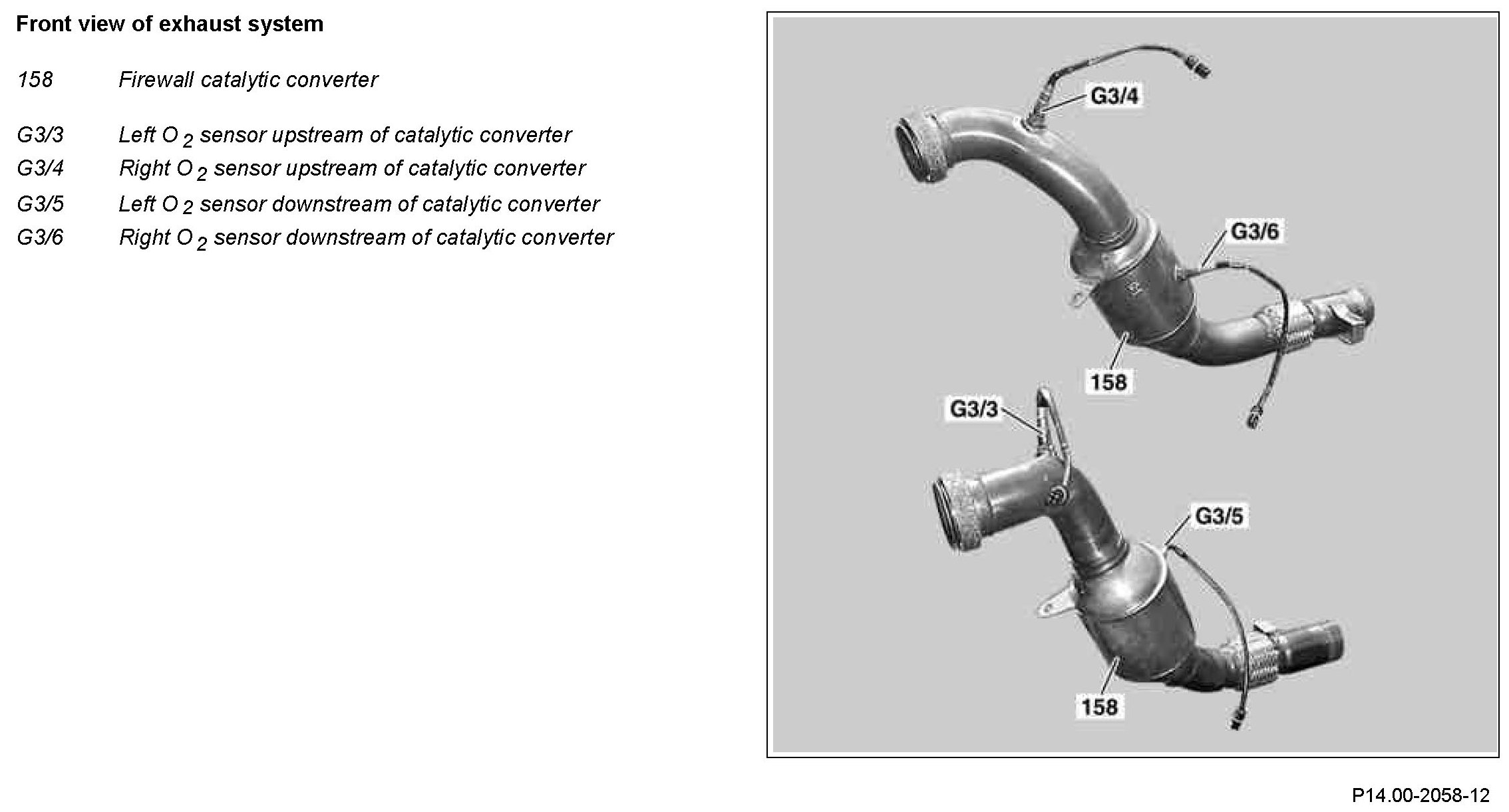 Front view of exhaust system

158 Firewall catalytic converter

G3/3 Left $O_2$ sensor upstream of catalytic converter
G3/4 Right $O_2$ sensor upstream of catalytic converter
G3/5 Left $O_2$ sensor downstream of catalytic converter
G3/6 Right $O_2$ sensor downstream of catalytic converter

G3/4
G3/6
158
G3/3
G3/5
158

P14.00-2058-12