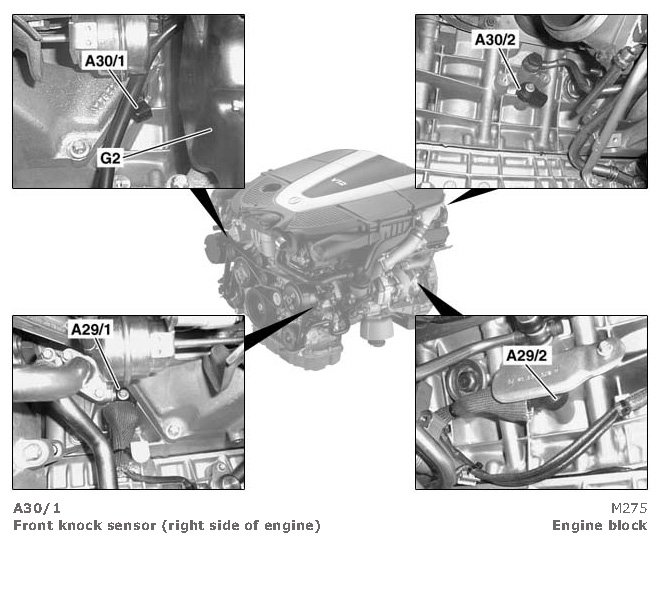 A30/1

G2

A30/2

V12

A29/1

A29/2

A30/1
Front knock sensor (right side of engine)

M275
Engine block