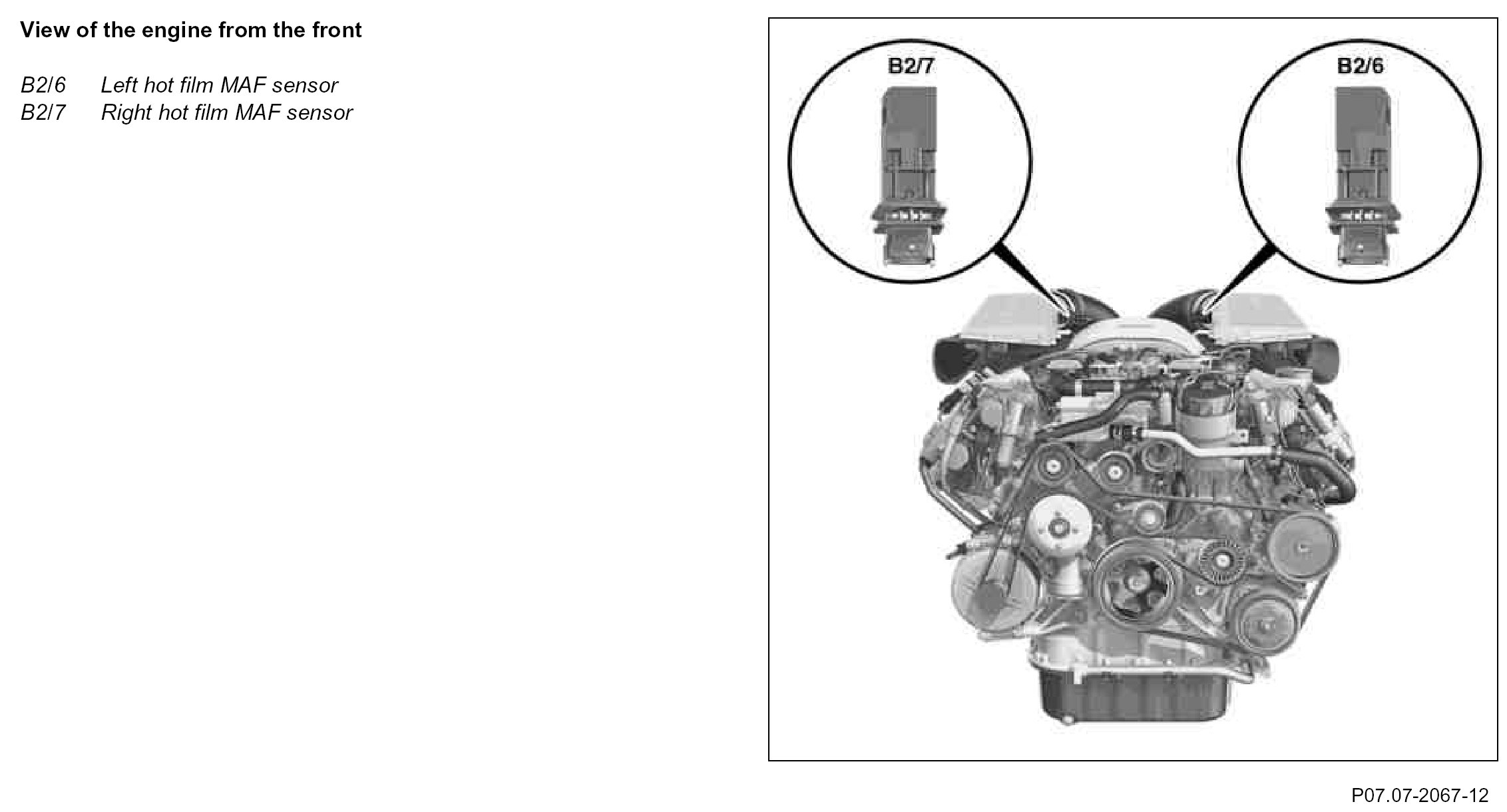 View of the engine from the front

B2/6 Left hot film MAF sensor
B2/7 Right hot film MAF sensor

B2/7

B2/6

P07.07-2067-12