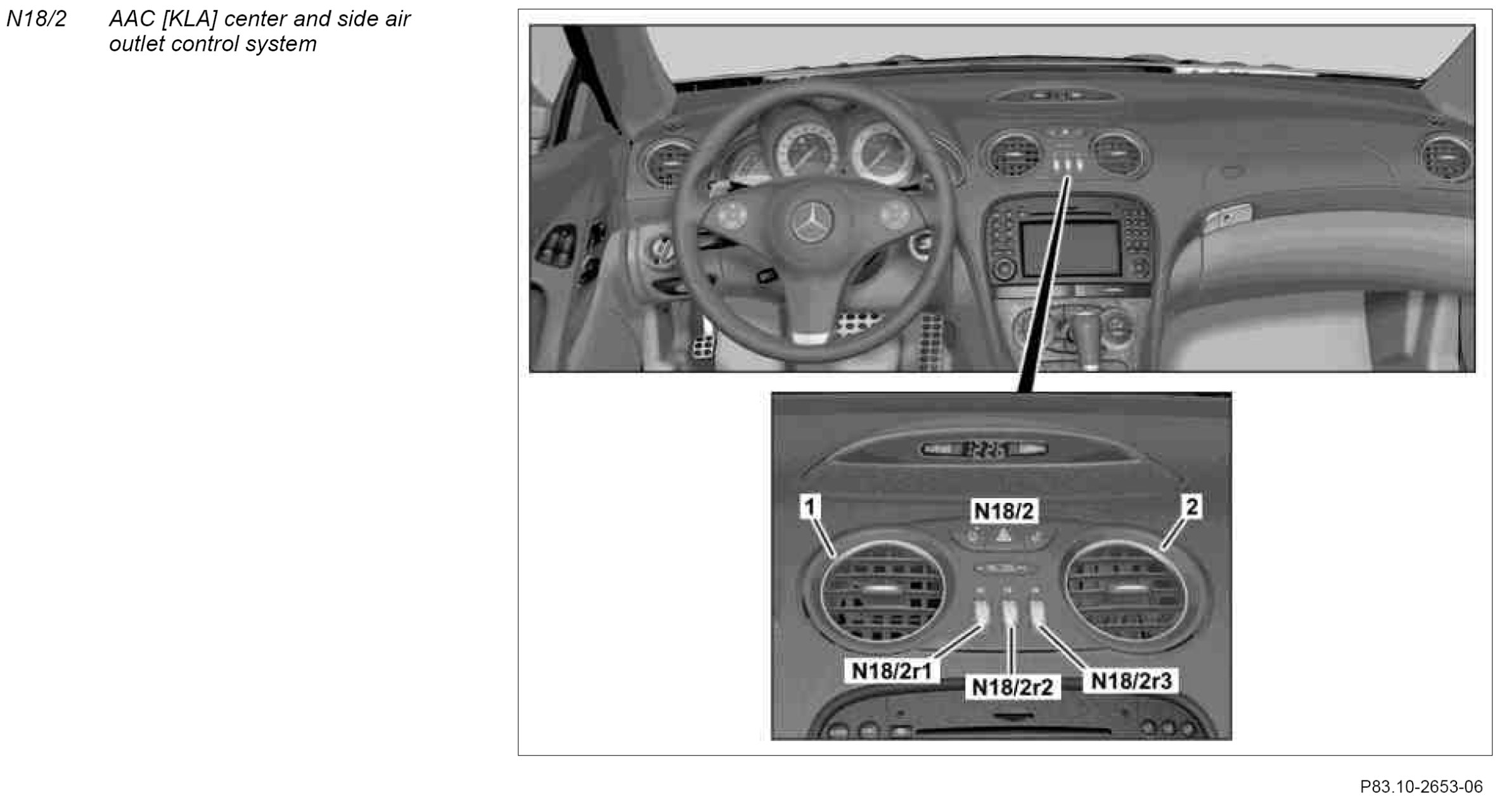 N18/2 AAC [KLA] center and side air outlet control system

1

N18/2

2

N18/2r1

N18/2r2

N18/2r3

P83.10-2653-06