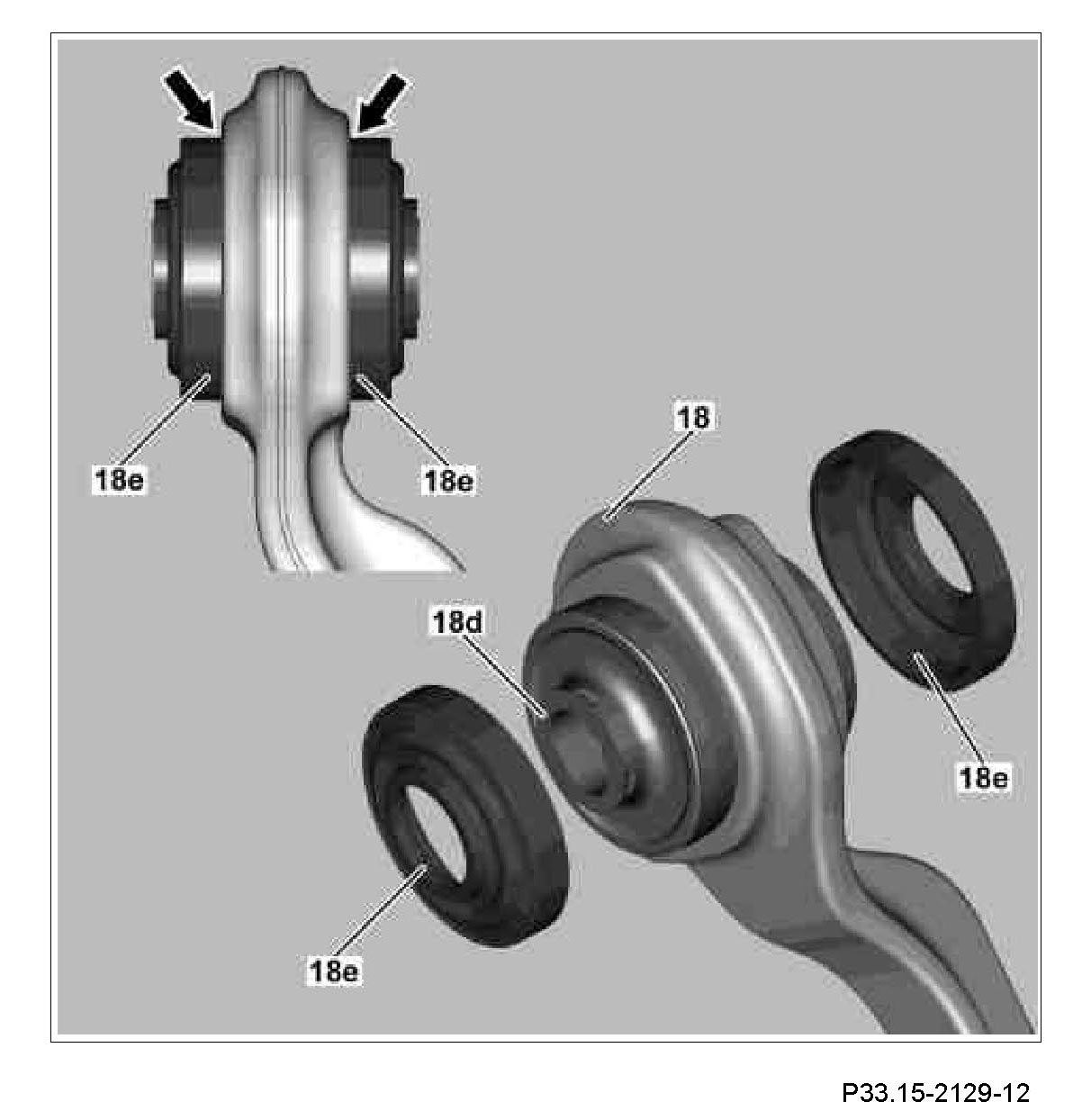 18e
18e
18
18d
18e
18e

P33.15-2129-12