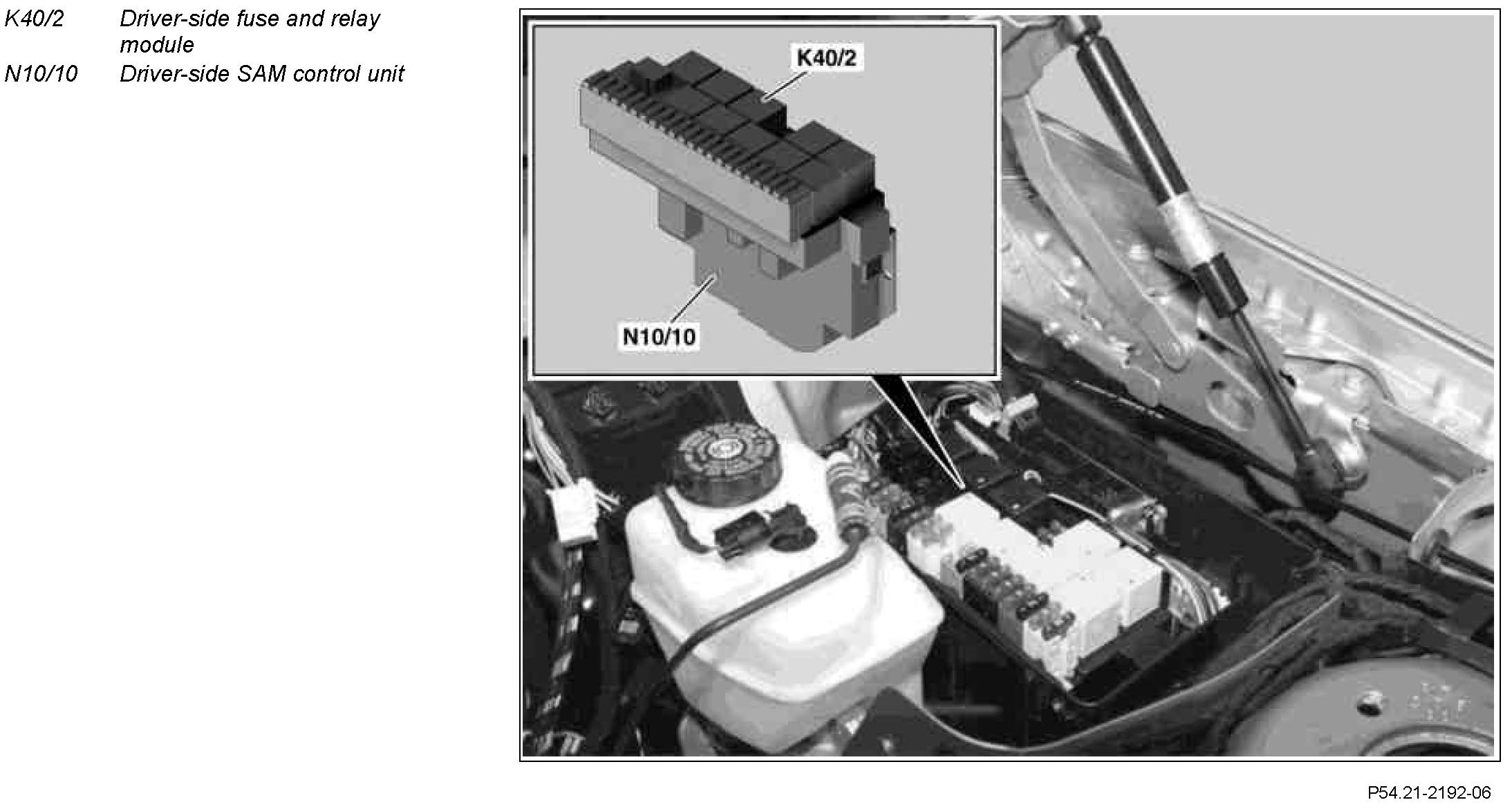 K40/2 Driver-side fuse and relay module
N10/10 Driver-side SAM control unit

K40/2
N10/10

P54.21-2192-06