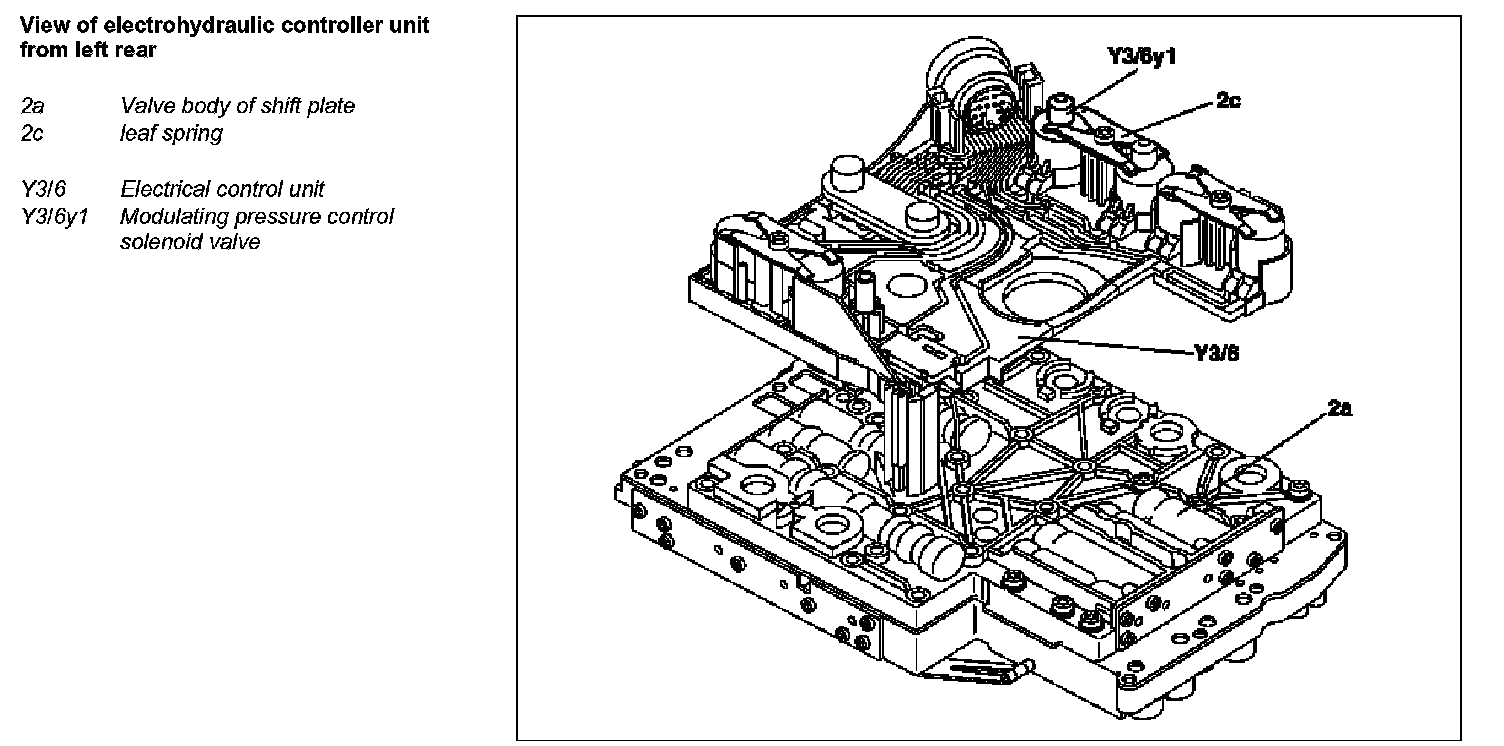 View of electrohydraulic controller unit from left rear

2a Valve body of shift plate
2c leaf spring

Y3/6 Electrical control unit
Y3/6y1 Modulating pressure control solenoid valve

Y3/6y1
2c
Y3/6
2a