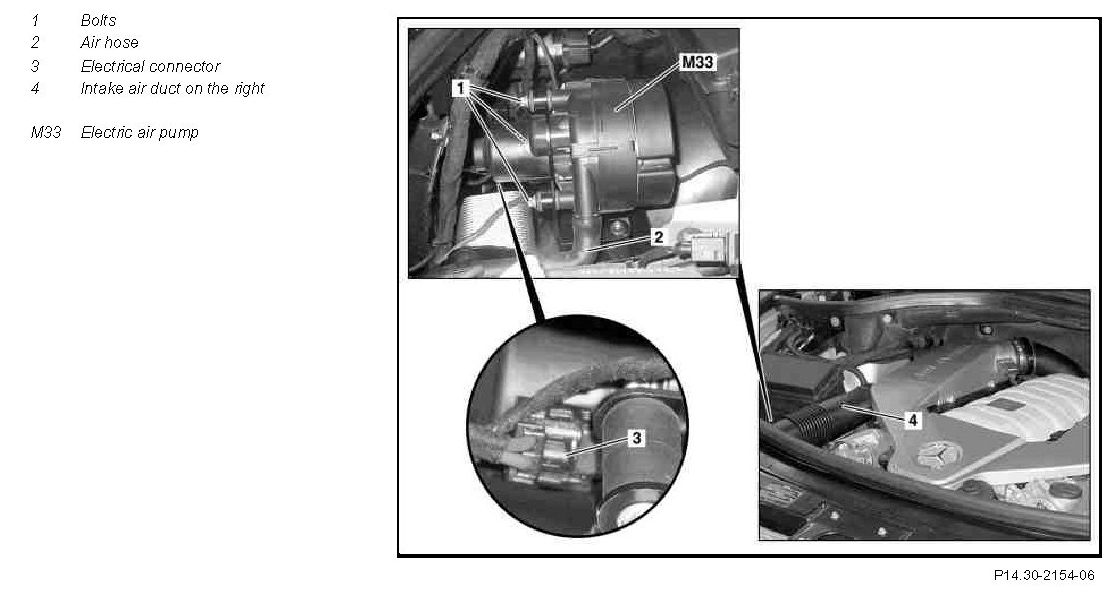 1 Bolts
2 Air hose
3 Electrical connector
4 Intake air duct on the right

M33 Electric air pump

M33
1
2
3
4

P14.30-2154-06