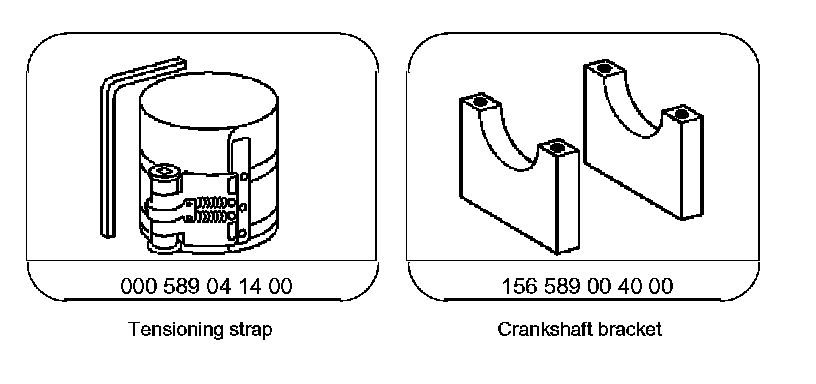 000 589 04 14 00

Tensioning strap

156 589 00 40 00

Crankshaft bracket