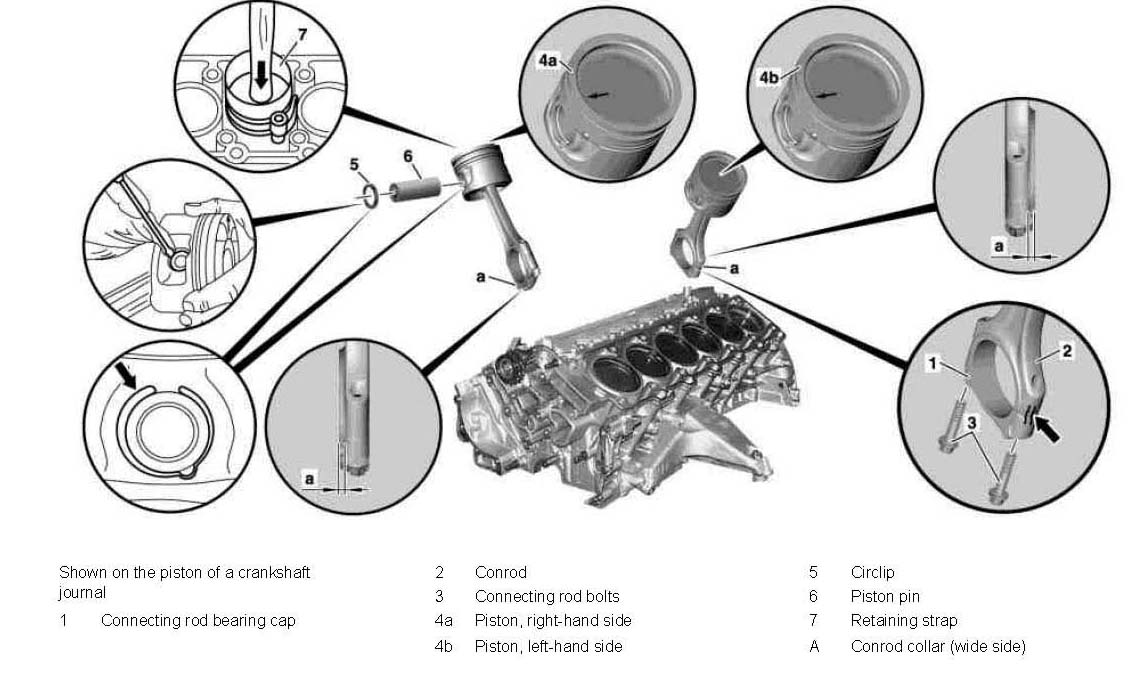 7
4a
4b
5
6
a
a
a
a
1
2
3

Shown on the piston of a crankshaft journal
1 Connecting rod bearing cap

2 Conrod
3 Connecting rod bolts
4a Piston, right-hand side
4b Piston, left-hand side

5 Circlip
6 Piston pin
7 Retaining strap
A Conrod collar (wide side)