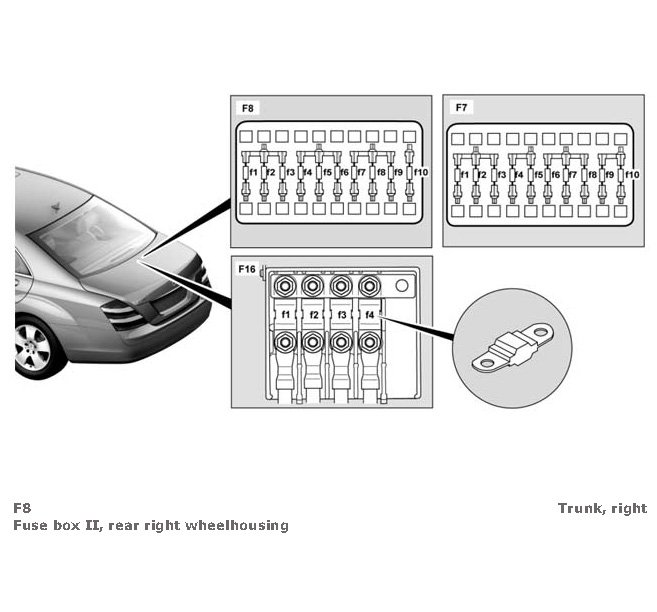 F8

f1 f2 f3 f4 f5 f6 f7 f8 f9 f10

F7

f1 f2 f3 f4 f5 f6 f7 f8 f9 f10

F16

f1 f2 f3 f4

F8
Fuse box II, rear right wheelhousing

Trunk, right