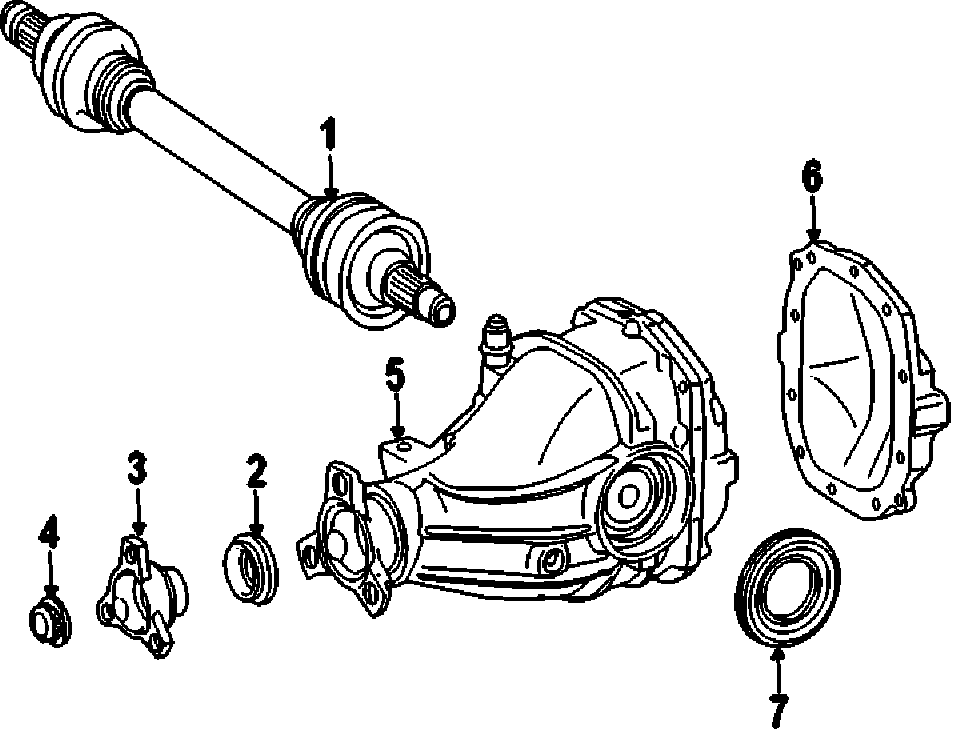 1
6
5
3
2
4
7