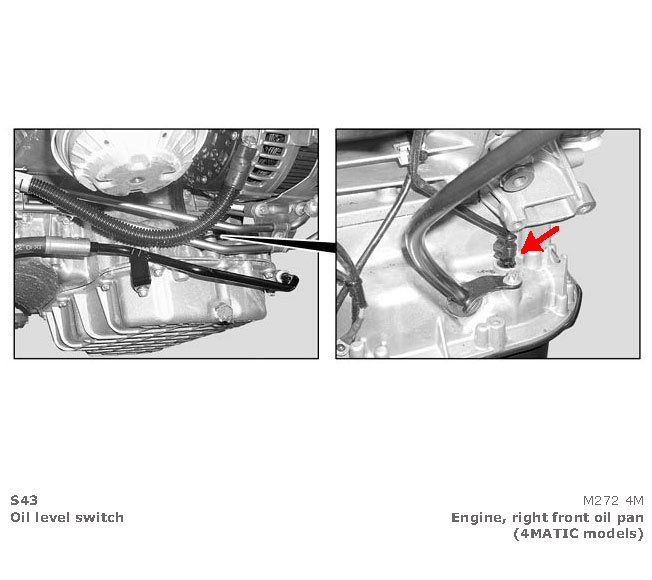 S43
Oil level switch

M272 4M
Engine, right front oil pan
(4MATIC models)