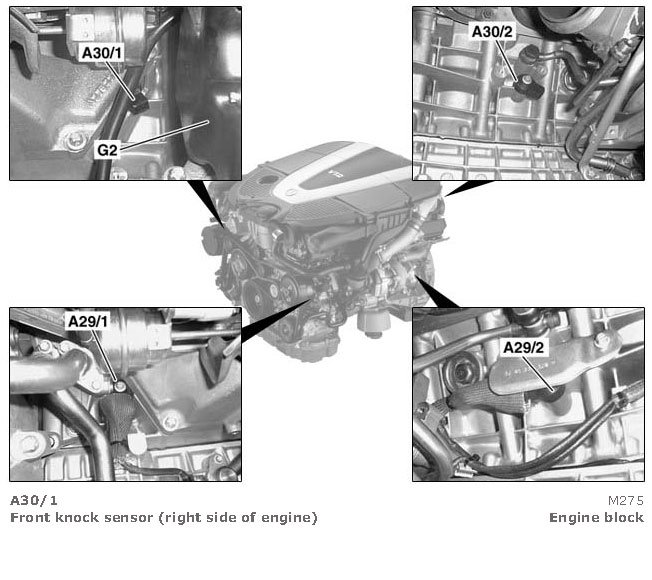 A30/1

G2

A30/2

V12

A29/1

A29/2

A30/1
Front knock sensor (right side of engine)

M275
Engine block