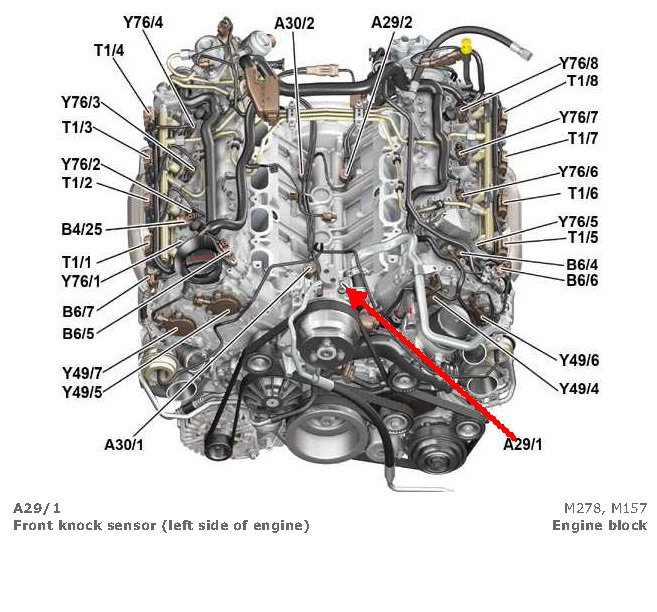 Y76/4
A30/2
A29/2
T1/4
Y76/3
T1/3
Y76/2
T1/2
B4/25
T1/1
Y76/1
B6/7
B6/5
Y49/7
Y49/5
A30/1
Y76/8
T1/8
Y76/7
T1/7
Y76/6
T1/6
Y76/5
T1/5
B6/4
B6/6
Y49/6
Y49/4
A29/1

A29/1
Front knock sensor (left side of engine)

M278, M157
Engine block