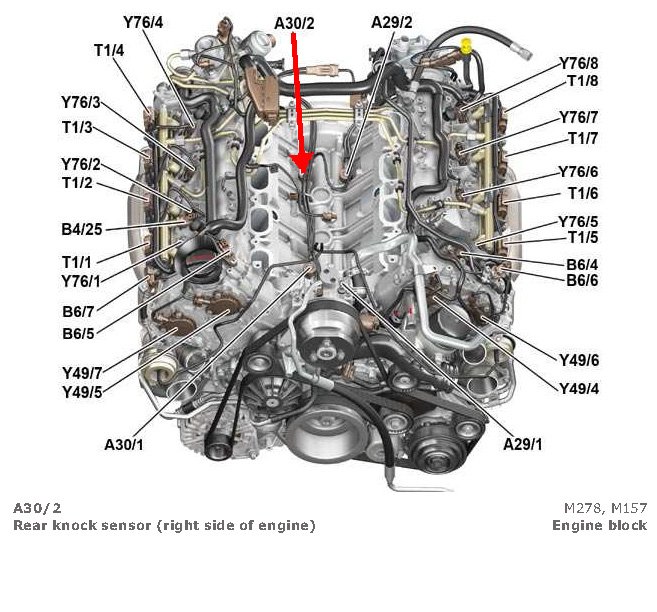 Y76/4
A30/2
A29/2
T1/4
Y76/3
T1/3
Y76/2
T1/2
B4/25
T1/1
Y76/1
B6/7
B6/5
Y49/7
Y49/5
A30/1
Y76/8
T1/8
Y76/7
T1/7
Y76/6
T1/6
Y76/5
T1/5
B6/4
B6/6
Y49/6
Y49/4
A29/1

A30/2
Rear knock sensor (right side of engine)

M278, M157
Engine block