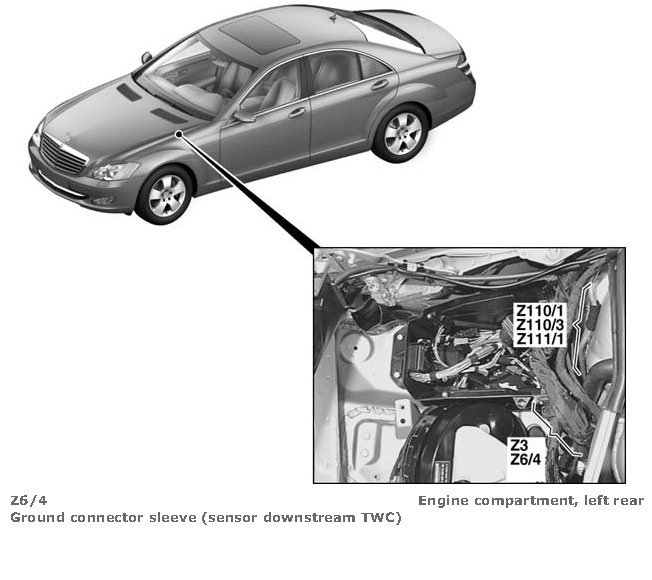 Z110/1
Z110/3
Z111/1

Z3
Z6/4

Z6/4
Ground connector sleeve (sensor downstream TWC)

Engine compartment, left rear