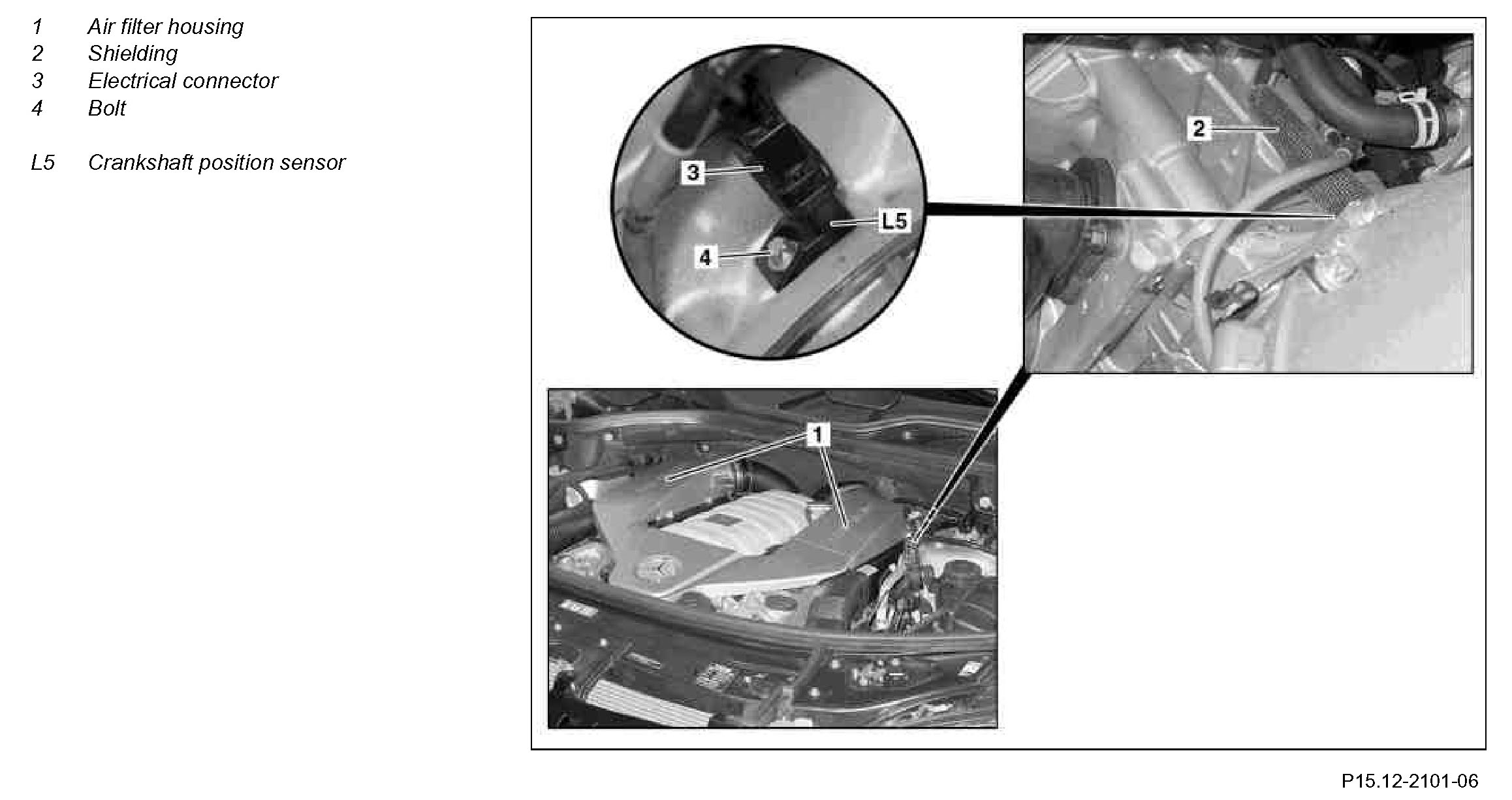 1 Air filter housing
2 Shielding
3 Electrical connector
4 Bolt

L5 Crankshaft position sensor

3
L5
4
2
1

P15.12-2101-06