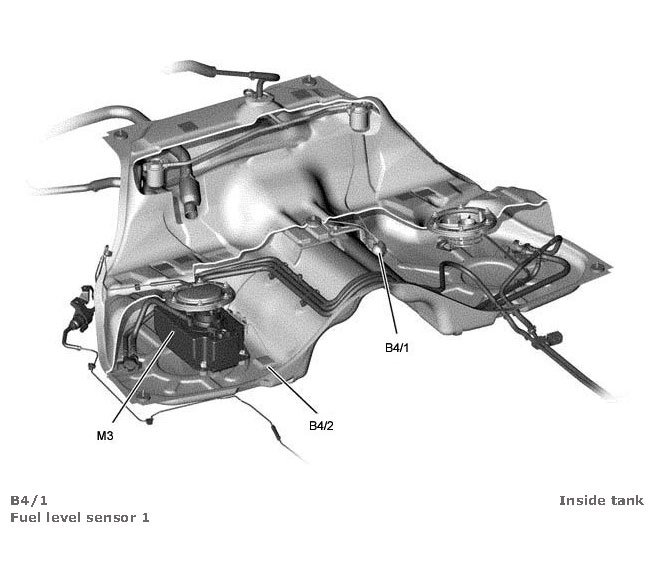 B4/1

M3

B4/2

B4/1
Fuel level sensor 1

Inside tank