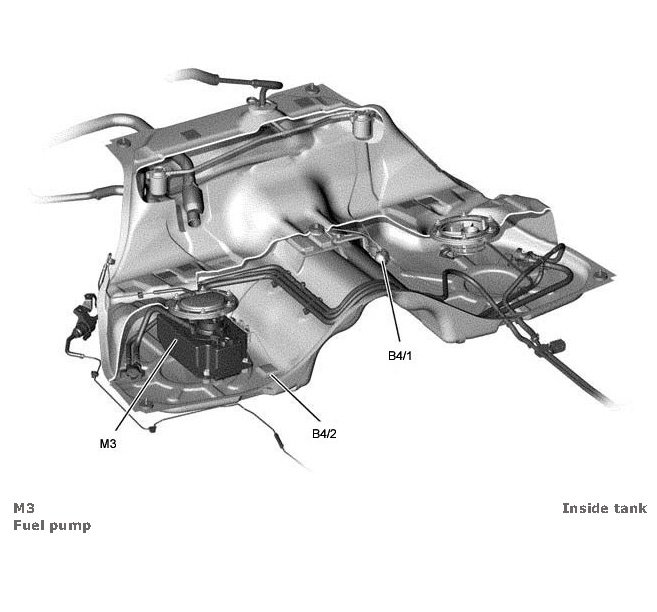 B4/1

M3

B4/2

M3
Fuel pump

Inside tank