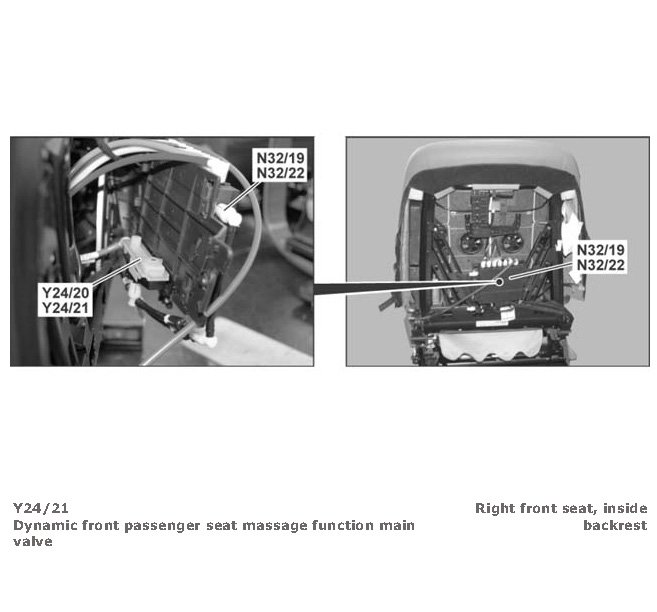 N32/19
N32/22

Y24/20
Y24/21

N32/19
N32/22

Y24/21
Dynamic front passenger seat massage function main valve

Right front seat, inside backrest