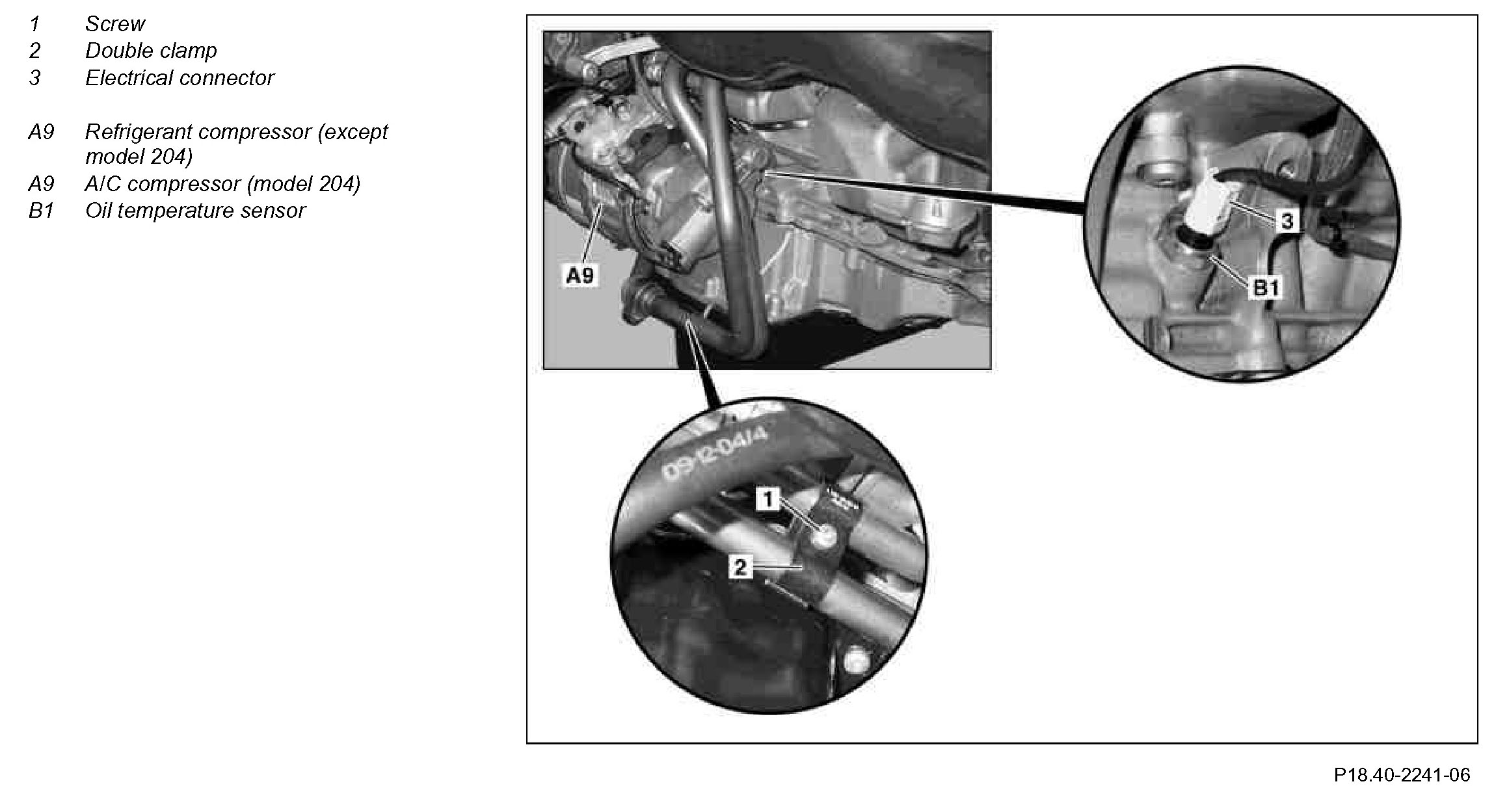 1 Screw
2 Double clamp
3 Electrical connector

A9 Refrigerant compressor (except model 204)
A9 A/C compressor (model 204)
B1 Oil temperature sensor

A9
3
B1
09-12-04/4
1
2

P18.40-2241-06