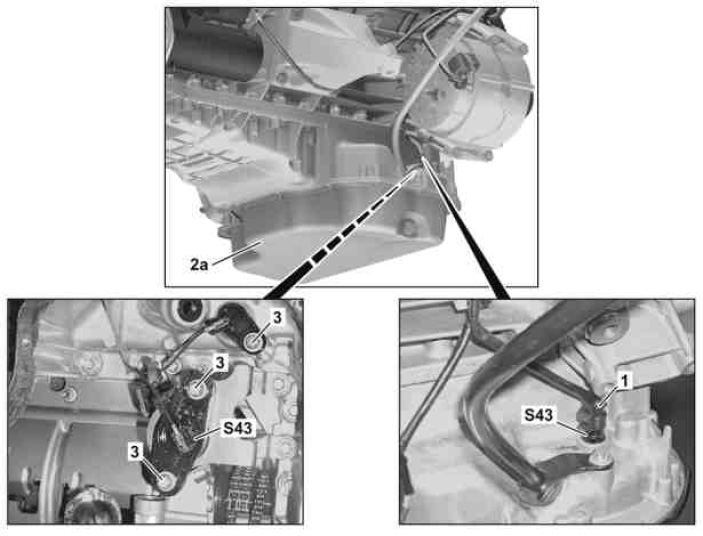 2a

3
3
S43
3

1
S43