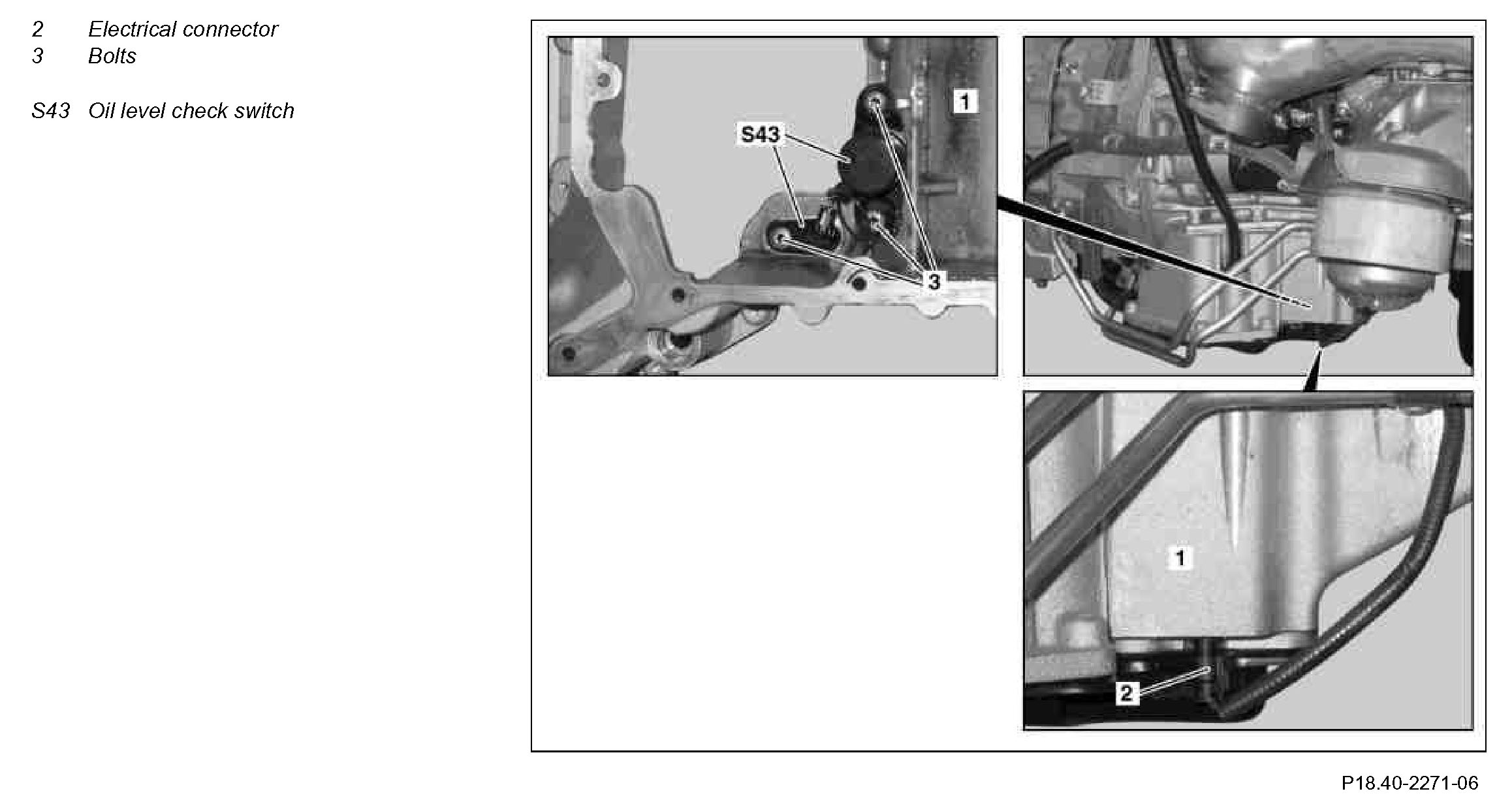 2 Electrical connector
3 Bolts

S43 Oil level check switch

S43
1
3
1
2

P18.40-2271-06