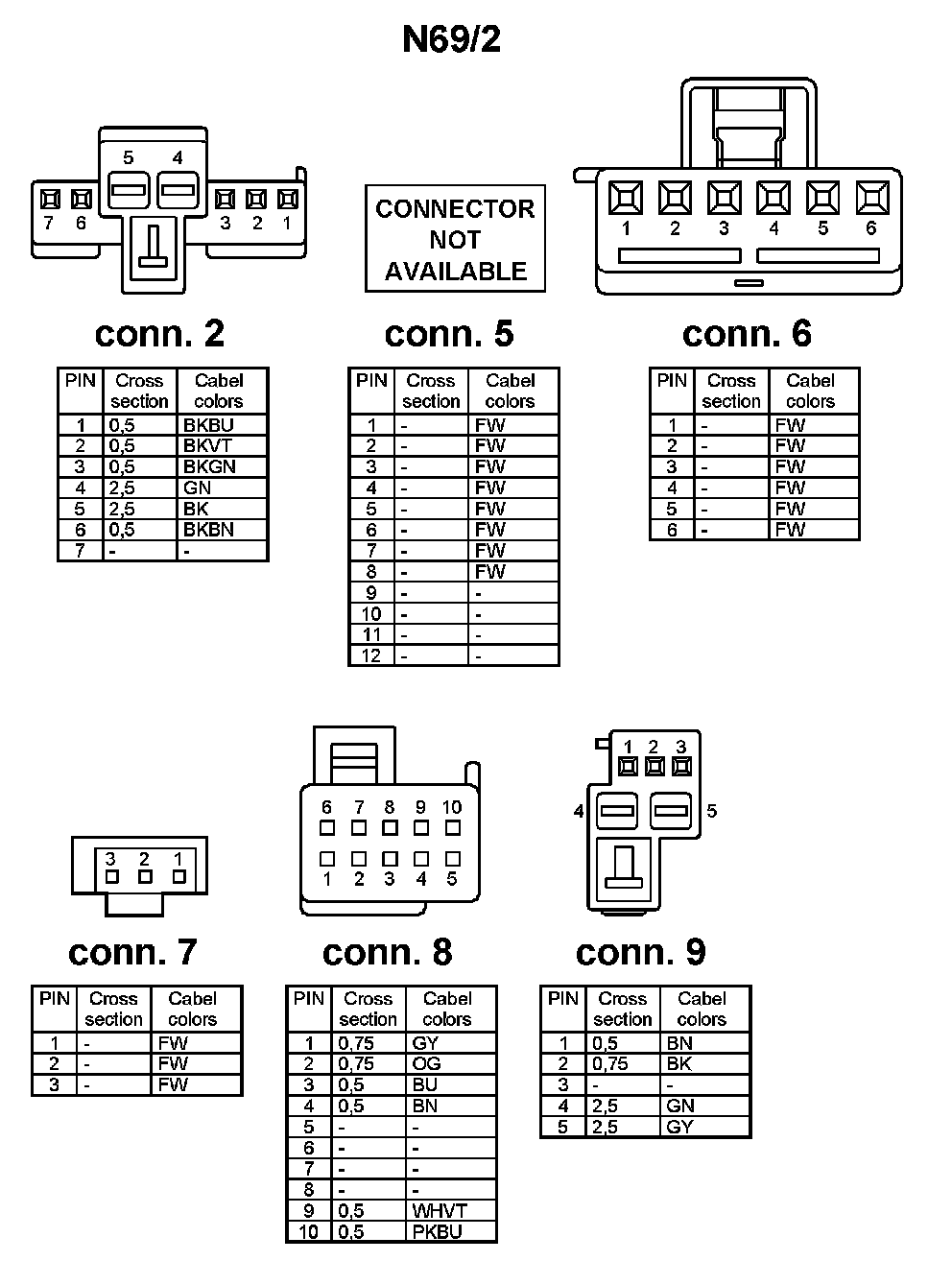 N69/2

5 4
7 6 3 2 1

CONNECTOR NOT AVAILABLE

1 2 3 4 5 6

conn. 2

| PIN | Cross section | Cabel colors |
|---|---|---|
| 1 | 0,5 | BKBU |
| 2 | 0,5 | BKVT |
| 3 | 0,5 | BKGN |
| 4 | 2,5 | GN |
| 5 | 2,5 | BK |
| 6 | 0,5 | BKBN |
| 7 | - | - |

conn. 5

| PIN | Cross section | Cabel colors |
|---|---|---|
| 1 | - | FW |
| 2 | - | FW |
| 3 | - | FW |
| 4 | - | FW |
| 5 | - | FW |
| 6 | - | FW |
| 7 | - | FW |
| 8 | - | FW |
| 9 | - | - |
| 10 | - | - |
| 11 | - | - |
| 12 | - | - |

conn. 6

| PIN | Cross section | Cabel colors |
|---|---|---|
| 1 | - | FW |
| 2 | - | FW |
| 3 | - | FW |
| 4 | - | FW |
| 5 | - | FW |
| 6 | - | FW |

3 2 1

6 7 8 9 10
1 2 3 4 5

1 2 3
4 5

conn. 7

| PIN | Cross section | Cabel colors |
|---|---|---|
| 1 | - | FW |
| 2 | - | FW |
| 3 | - | FW |

conn. 8

| PIN | Cross section | Cabel colors |
|---|---|---|
| 1 | 0,75 | GY |
| 2 | 0,75 | OG |
| 3 | 0,5 | BU |
| 4 | 0,5 | BN |
| 5 | - | - |
| 6 | - | - |
| 7 | - | - |
| 8 | - | - |
| 9 | 0,5 | WHVT |
| 10 | 0,5 | PKBU |

conn. 9

| PIN | Cross section | Cabel colors |
|---|---|---|
| 1 | 0,5 | BN |
| 2 | 0,75 | BK |
| 3 | - | - |
| 4 | 2,5 | GN |
| 5 | 2,5 | GY |