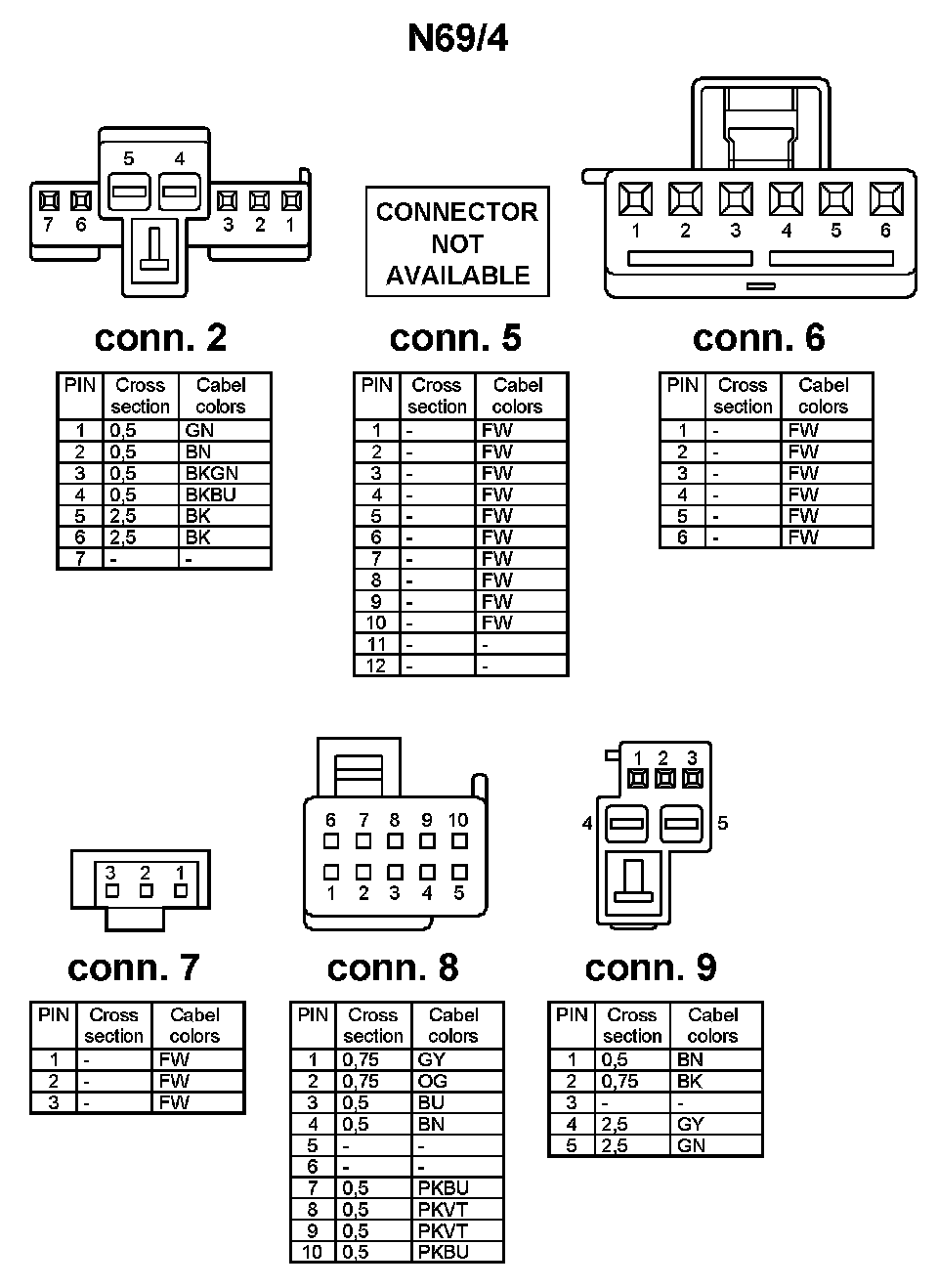 N69/4

5 4
7 6 3 2 1

CONNECTOR NOT AVAILABLE

1 2 3 4 5 6

conn. 2

| PIN | Cross section | Cabel colors |
|---|---|---|
| 1 | 0,5 | GN |
| 2 | 0,5 | BN |
| 3 | 0,5 | BKGN |
| 4 | 0,5 | BKBU |
| 5 | 2,5 | BK |
| 6 | 2,5 | BK |
| 7 | - | - |

conn. 5

| PIN | Cross section | Cabel colors |
|---|---|---|
| 1 | - | FW |
| 2 | - | FW |
| 3 | - | FW |
| 4 | - | FW |
| 5 | - | FW |
| 6 | - | FW |
| 7 | - | FW |
| 8 | - | FW |
| 9 | - | FW |
| 10 | - | FW |
| 11 | - | - |
| 12 | - | - |

conn. 6

| PIN | Cross section | Cabel colors |
|---|---|---|
| 1 | - | FW |
| 2 | - | FW |
| 3 | - | FW |
| 4 | - | FW |
| 5 | - | FW |
| 6 | - | FW |

3 2 1

6 7 8 9 10
1 2 3 4 5

1 2 3
4 5

conn. 7

| PIN | Cross section | Cabel colors |
|---|---|---|
| 1 | - | FW |
| 2 | - | FW |
| 3 | - | FW |

conn. 8

| PIN | Cross section | Cabel colors |
|---|---|---|
| 1 | 0,75 | GY |
| 2 | 0,75 | OG |
| 3 | 0,5 | BU |
| 4 | 0,5 | BN |
| 5 | - | - |
| 6 | - | - |
| 7 | 0,5 | PKBU |
| 8 | 0,5 | PKVT |
| 9 | 0,5 | PKVT |
| 10 | 0,5 | PKBU |

conn. 9

| PIN | Cross section | Cabel colors |
|---|---|---|
| 1 | 0,5 | BN |
| 2 | 0,75 | BK |
| 3 | - | - |
| 4 | 2,5 | GY |
| 5 | 2,5 | GN |