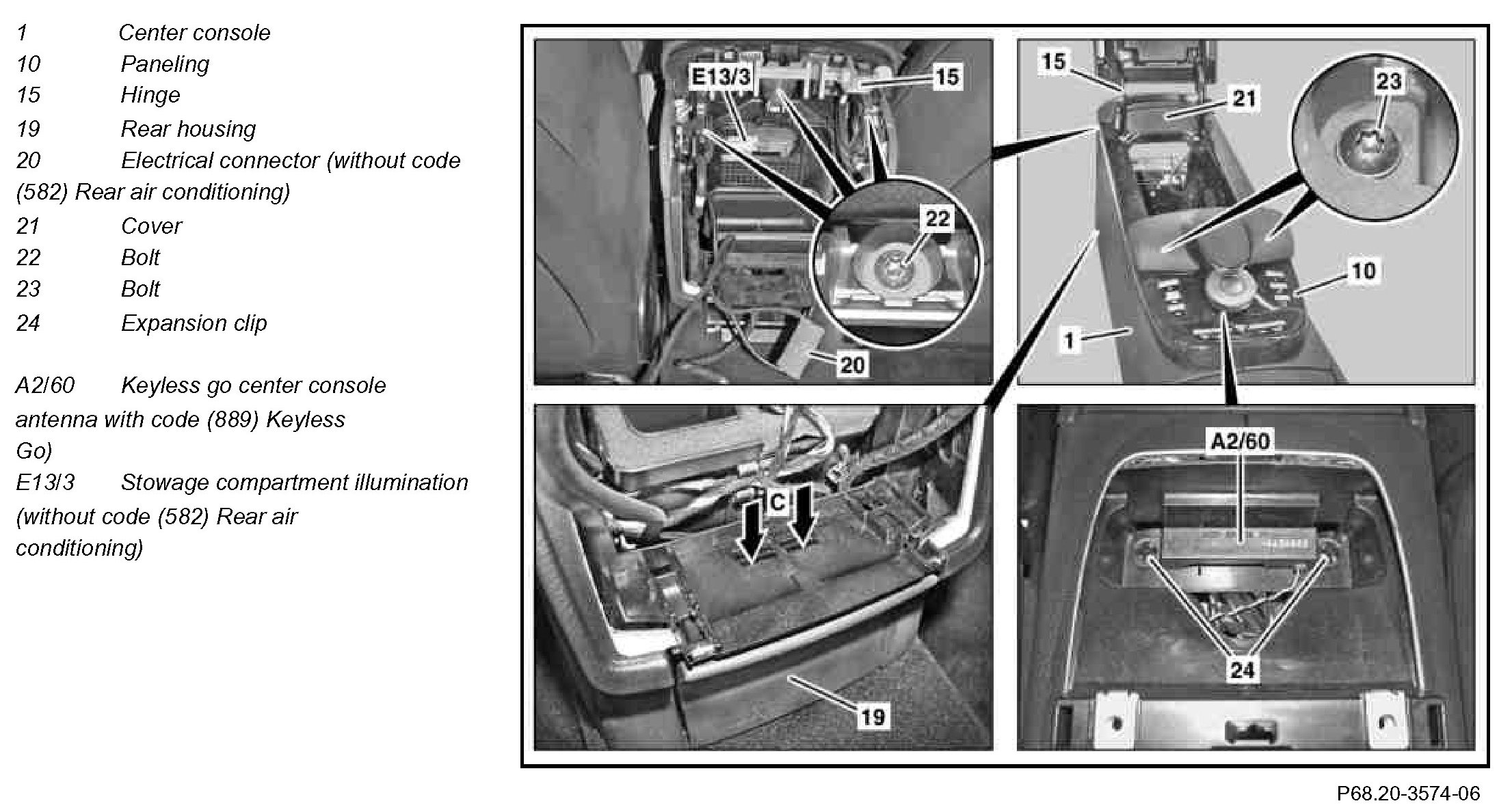 1 Center console
10 Paneling
15 Hinge
19 Rear housing
20 Electrical connector (without code (582) Rear air conditioning)
21 Cover
22 Bolt
23 Bolt
24 Expansion clip

A2/60 Keyless go center console antenna with code (889) Keyless Go)
E13/3 Stowage compartment illumination (without code (582) Rear air conditioning)

E13/3
15
22
20
15
21
23
10
1
C
19
A2/60
24

P68.20-3574-06