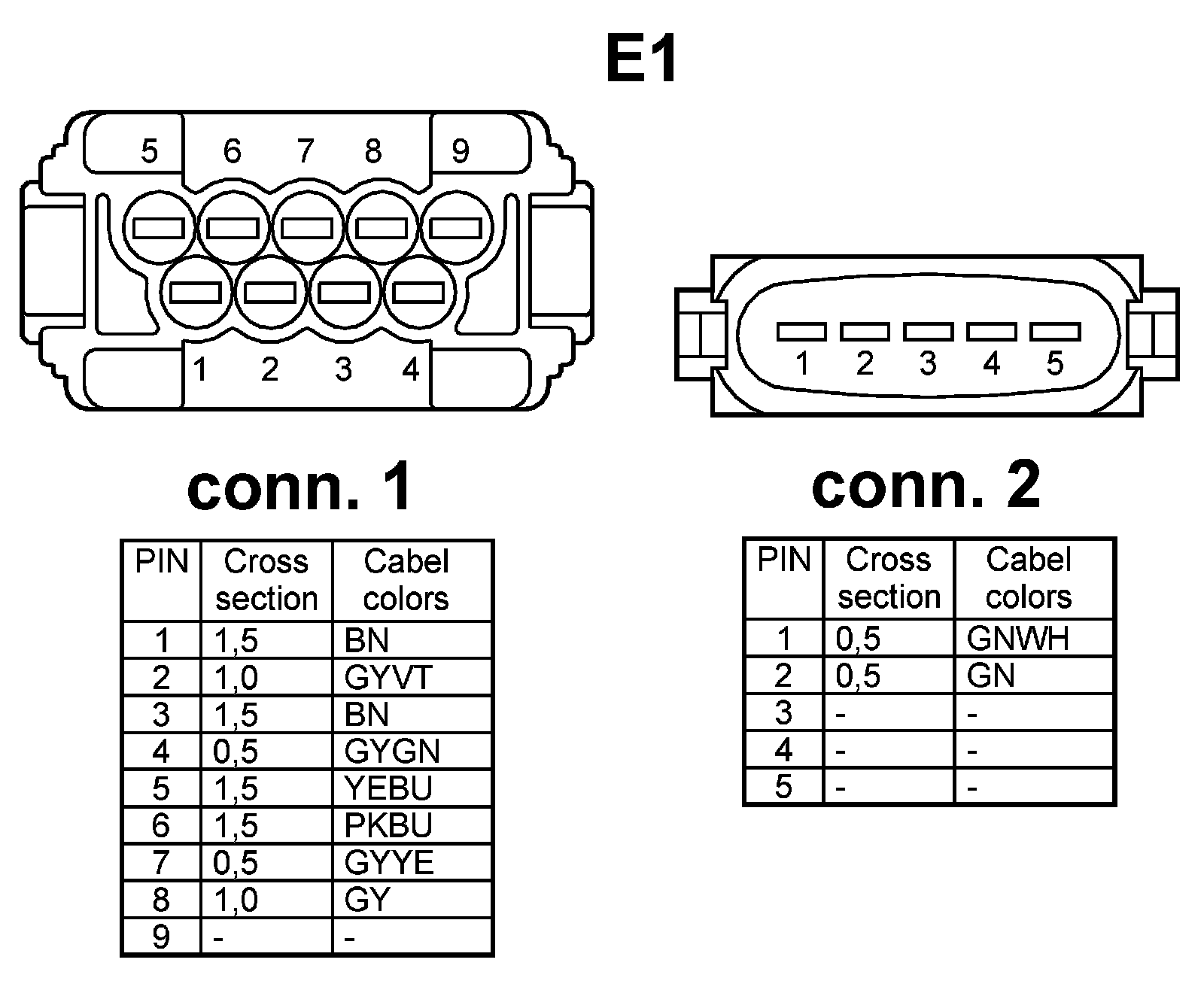 E1

5 6 7 8 9

1 2 3 4

1 2 3 4 5

conn. 1

| PIN | Cross section | Cabel colors |
|---|---|---|
| 1 | 1,5 | BN |
| 2 | 1,0 | GYVT |
| 3 | 1,5 | BN |
| 4 | 0,5 | GYGN |
| 5 | 1,5 | YEBU |
| 6 | 1,5 | PKBU |
| 7 | 0,5 | GYYE |
| 8 | 1,0 | GY |
| 9 | - | - |

conn. 2

| PIN | Cross section | Cabel colors |
|---|---|---|
| 1 | 0,5 | GNWH |
| 2 | 0,5 | GN |
| 3 | - | - |
| 4 | - | - |
| 5 | - | - |