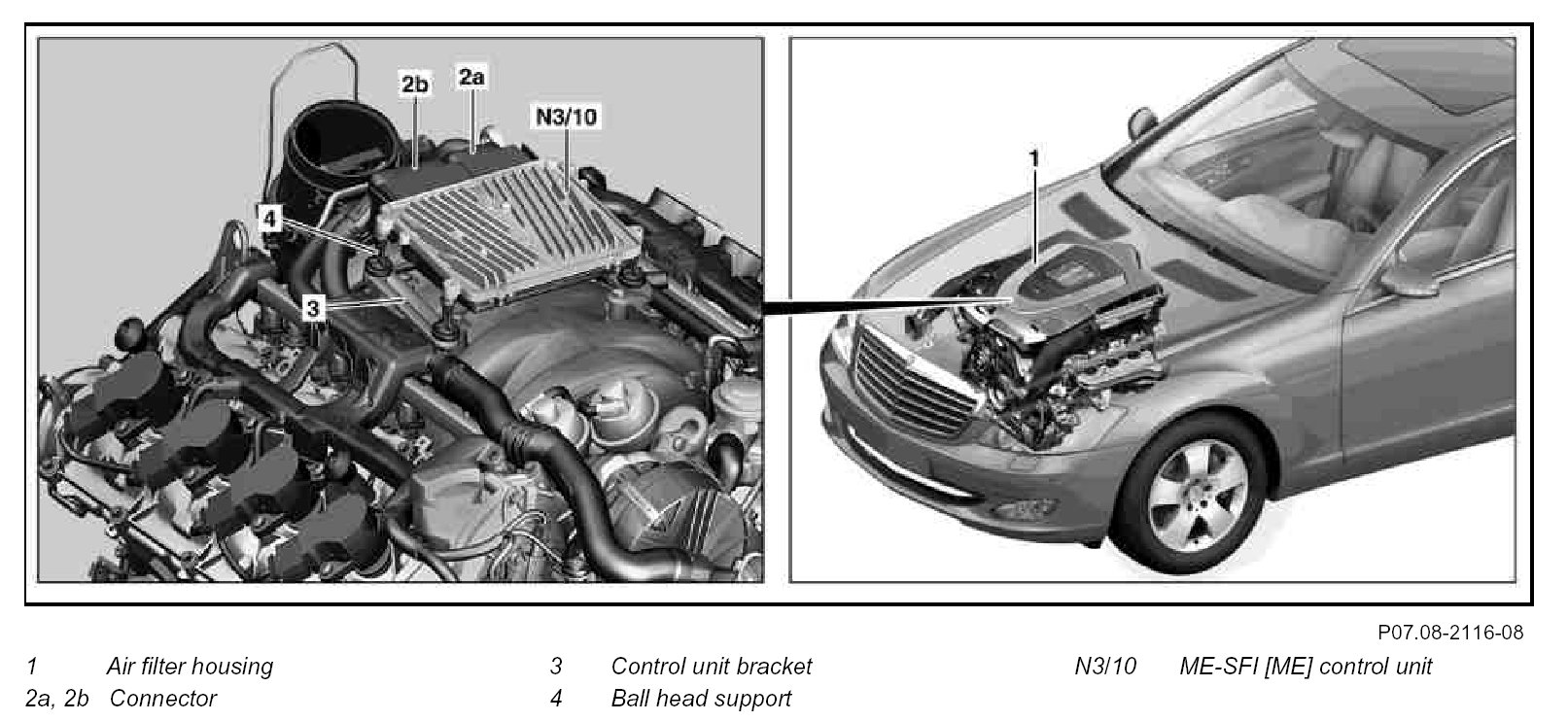 2b
2a
N3/10
4
3
1

P07.08-2116-08

1 Air filter housing
2a, 2b Connector

3 Control unit bracket
4 Ball head support

N3/10 ME-SFI [ME] control unit