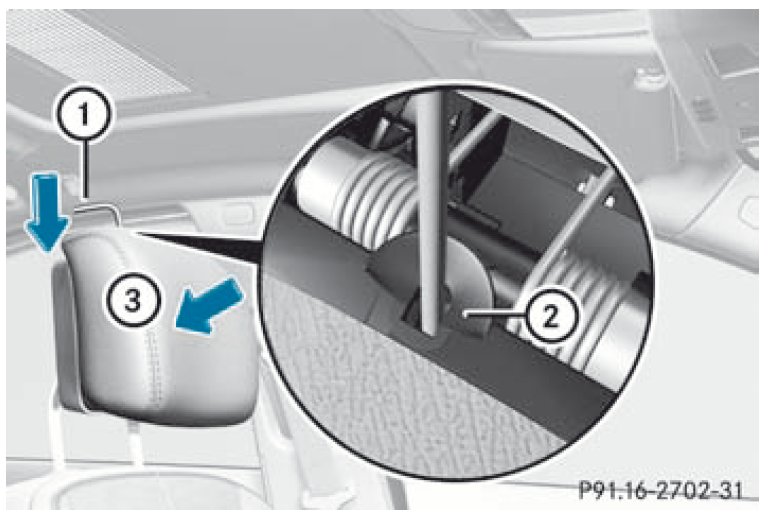 1
3
2
P91.16-2702-31