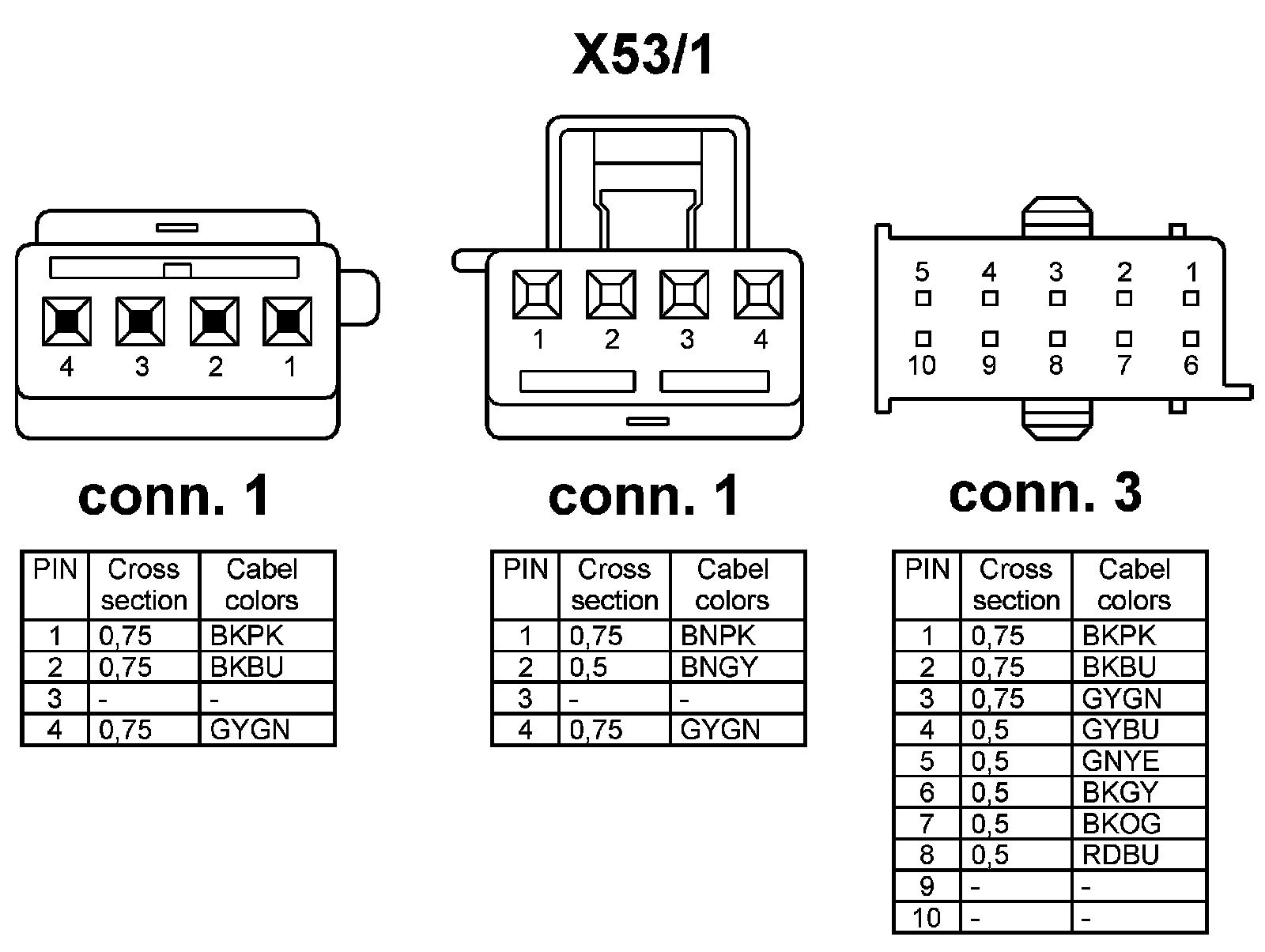 X53/1

4 3 2 1

1 2 3 4

5 4 3 2 1

10 9 8 7 6

conn. 1

| PIN | Cross section | Cabel colors |
|---|---|---|
| 1 | 0,75 | BKPK |
| 2 | 0,75 | BKBU |
| 3 | - | - |
| 4 | 0,75 | GYGN |

conn. 1

| PIN | Cross section | Cabel colors |
|---|---|---|
| 1 | 0,75 | BNPK |
| 2 | 0,5 | BNGY |
| 3 | - | - |
| 4 | 0,75 | GYGN |

conn. 3

| PIN | Cross section | Cabel colors |
|---|---|---|
| 1 | 0,75 | BKPK |
| 2 | 0,75 | BKBU |
| 3 | 0,75 | GYGN |
| 4 | 0,5 | GYBU |
| 5 | 0,5 | GNYE |
| 6 | 0,5 | BKGY |
| 7 | 0,5 | BKOG |
| 8 | 0,5 | RDBU |
| 9 | - | - |
| 10 | - | - |