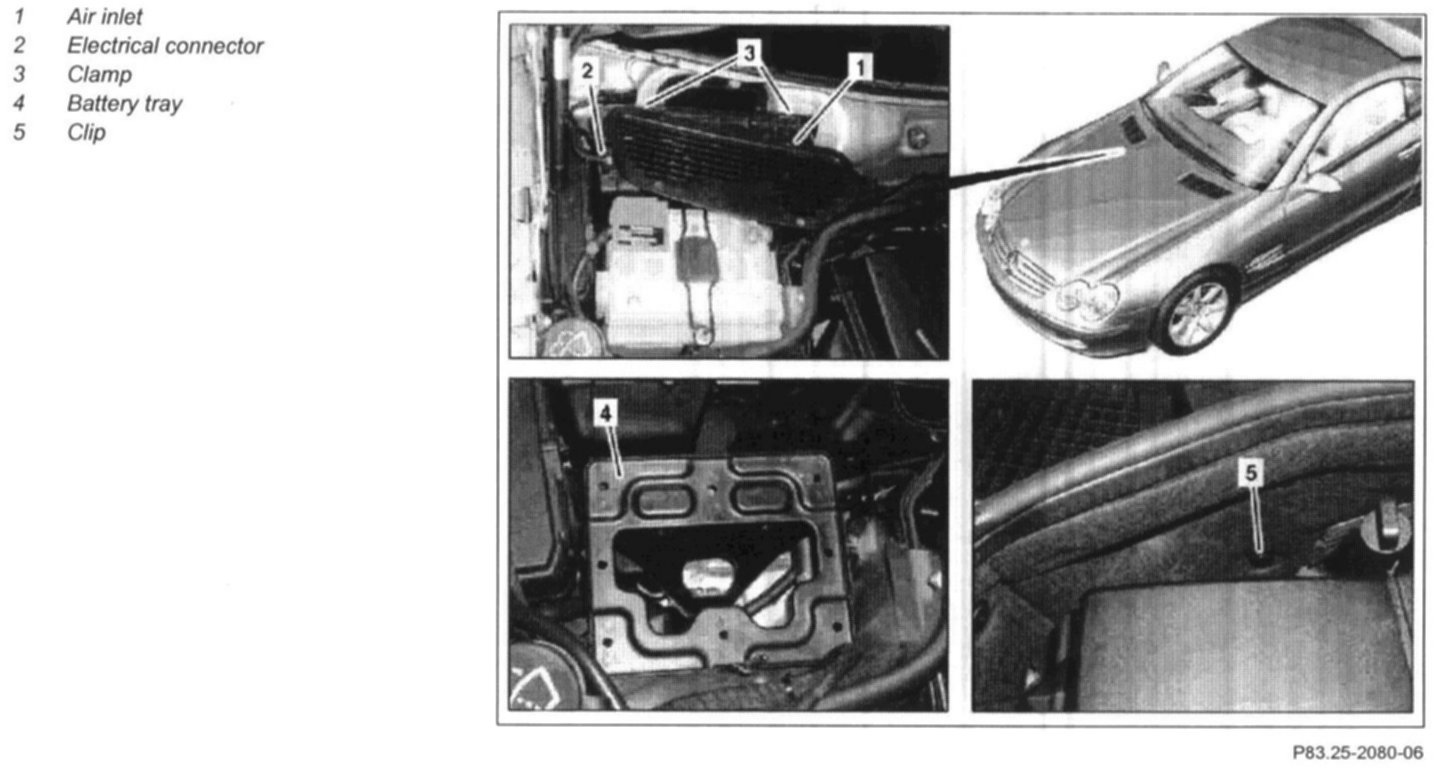 1 Air inlet
2 Electrical connector
3 Clamp
4 Battery tray
5 Clip

2
3
1
4
5

P83.25-2080-06