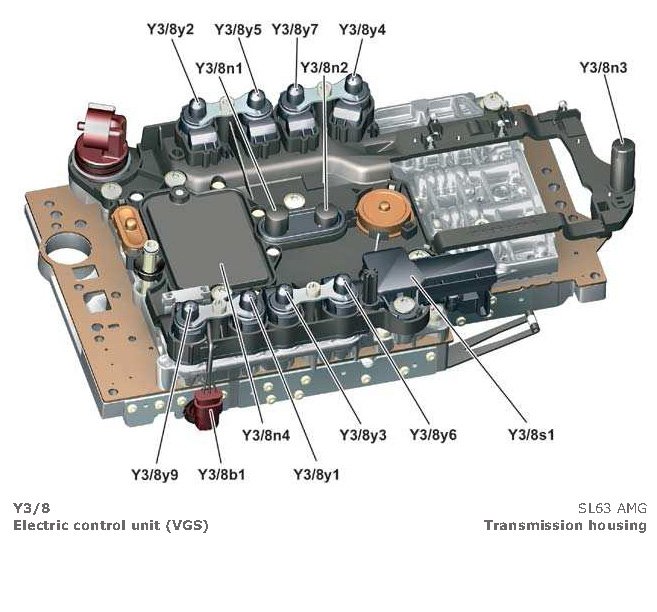 Y3/8y2 Y3/8y5 Y3/8y7 Y3/8y4

Y3/8n1 Y3/8n2

Y3/8n3

Y3/8n4 Y3/8y3 Y3/8y6 Y3/8s1

Y3/8y9 Y3/8b1 Y3/8y1

Y3/8
Electric control unit (VGS)

SL63 AMG
Transmission housing