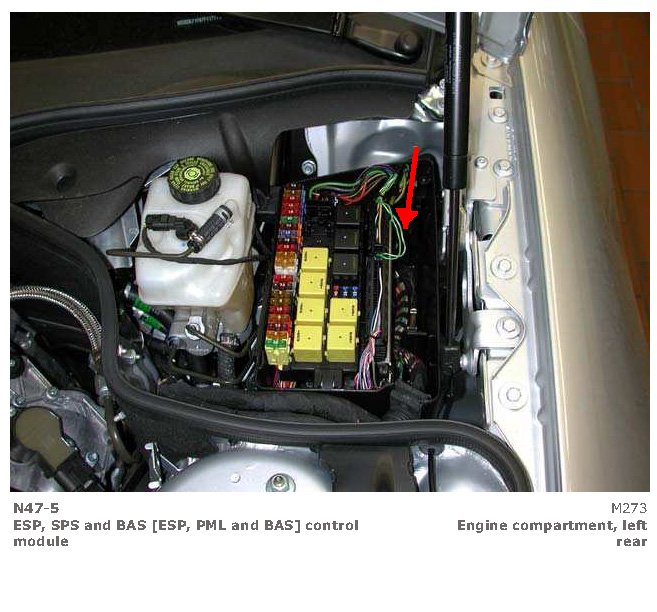 N47-5
ESP, SPS and BAS [ESP, PML and BAS] control module

M273
Engine compartment, left rear