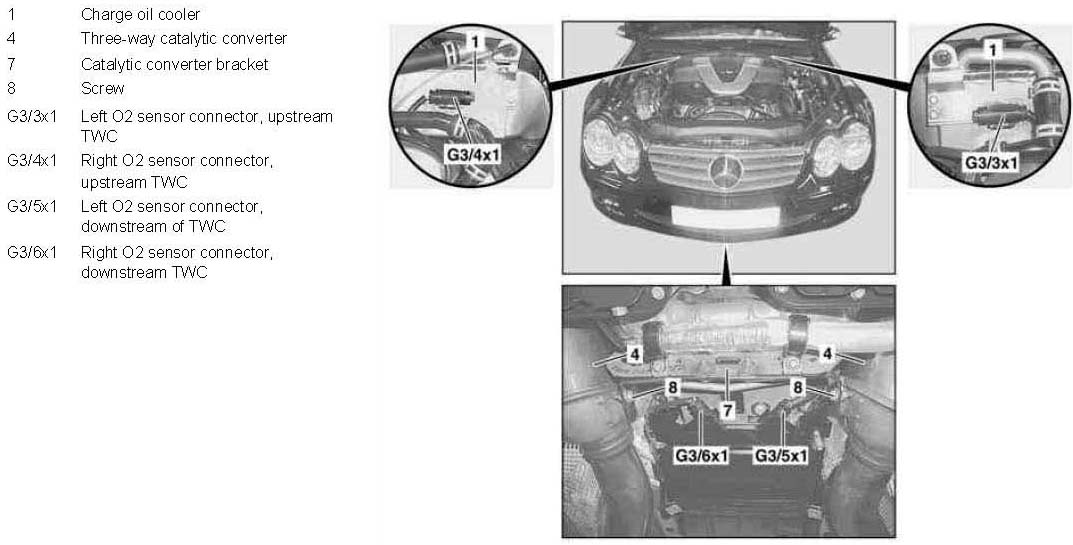 1 Charge oil cooler
4 Three-way catalytic converter
7 Catalytic converter bracket
8 Screw
G3/3x1 Left O2 sensor connector, upstream TWC
G3/4x1 Right O2 sensor connector, upstream TWC
G3/5x1 Left O2 sensor connector, downstream of TWC
G3/6x1 Right O2 sensor connector, downstream TWC

1
G3/4x1
1
G3/3x1
4
4
8
8
7
G3/6x1
G3/5x1