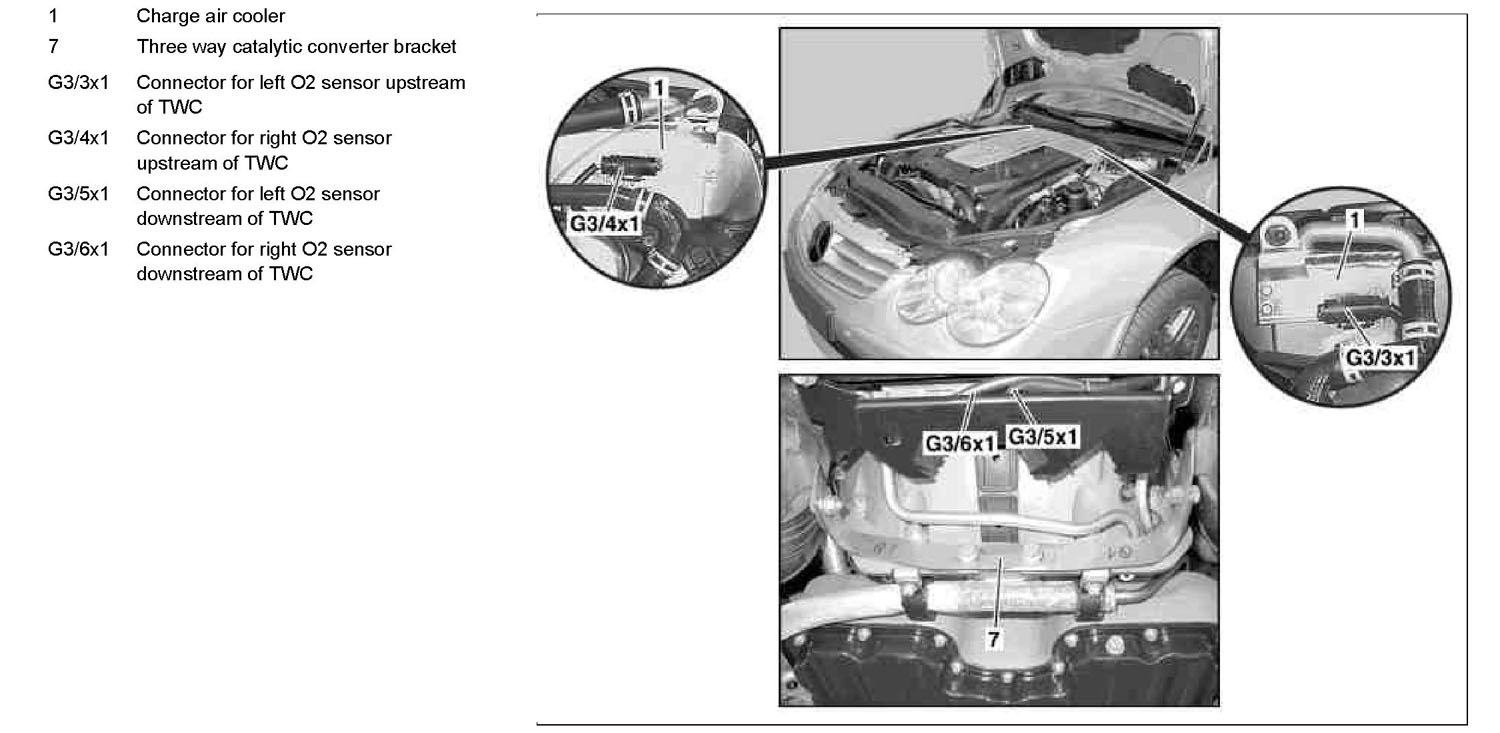 1 Charge air cooler
7 Three way catalytic converter bracket
G3/3x1 Connector for left O2 sensor upstream of TWC
G3/4x1 Connector for right O2 sensor upstream of TWC
G3/5x1 Connector for left O2 sensor downstream of TWC
G3/6x1 Connector for right O2 sensor downstream of TWC

1
G3/4x1
1
G3/3x1
G3/6x1
G3/5x1
7